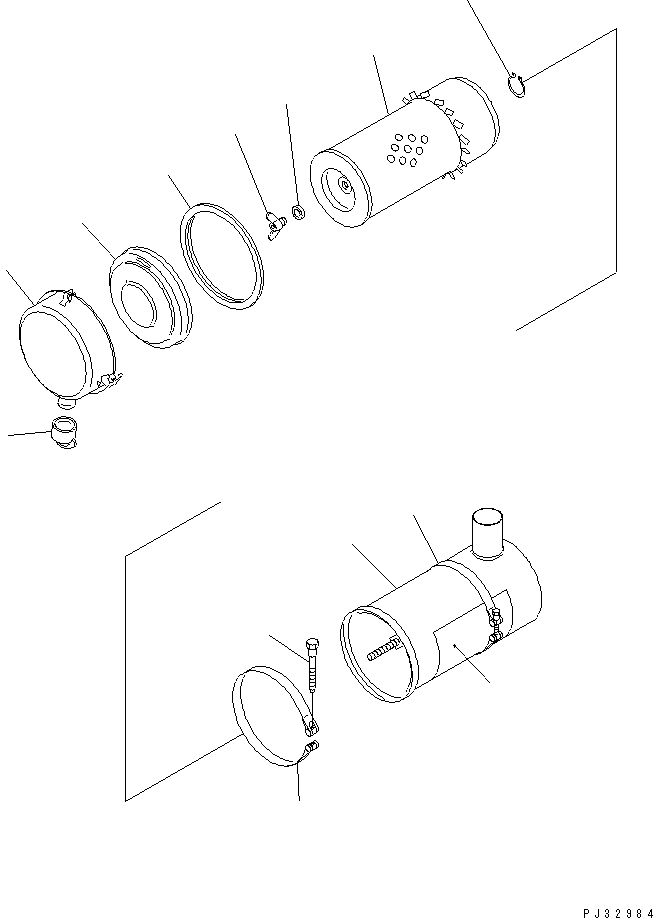 PJ32984