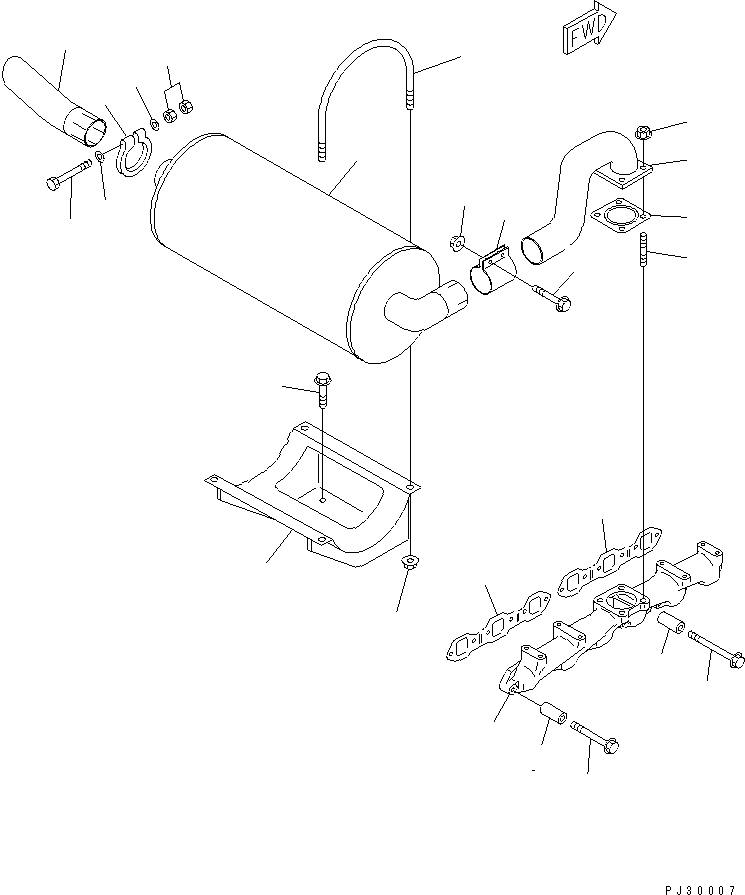 FWD

PJ30007