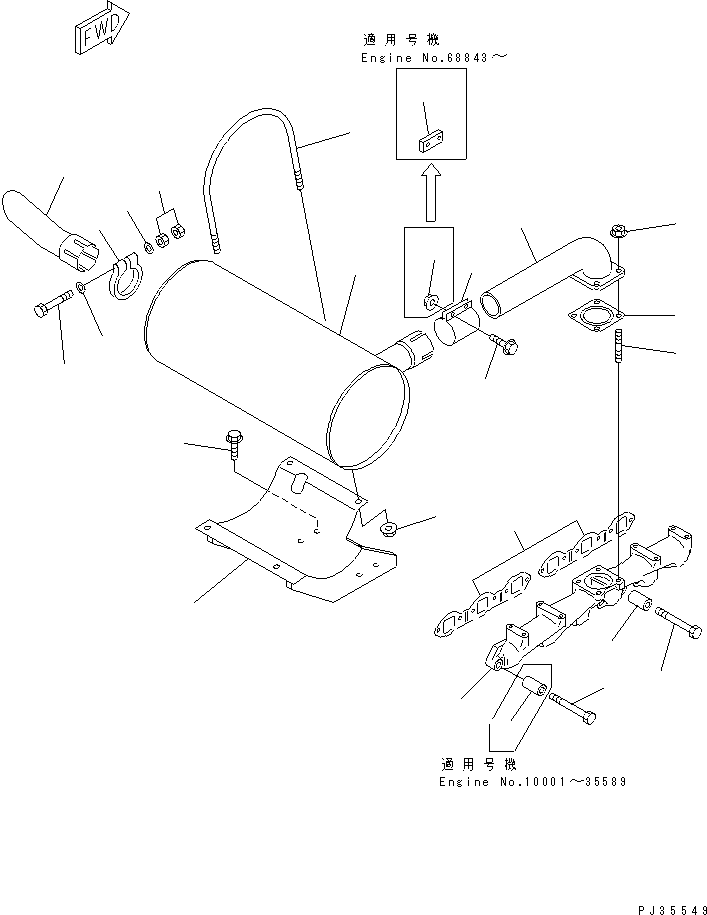 FWD

適用号機
Engine No.68843～

適用号機
Engine No.10001～35589

PJ35549