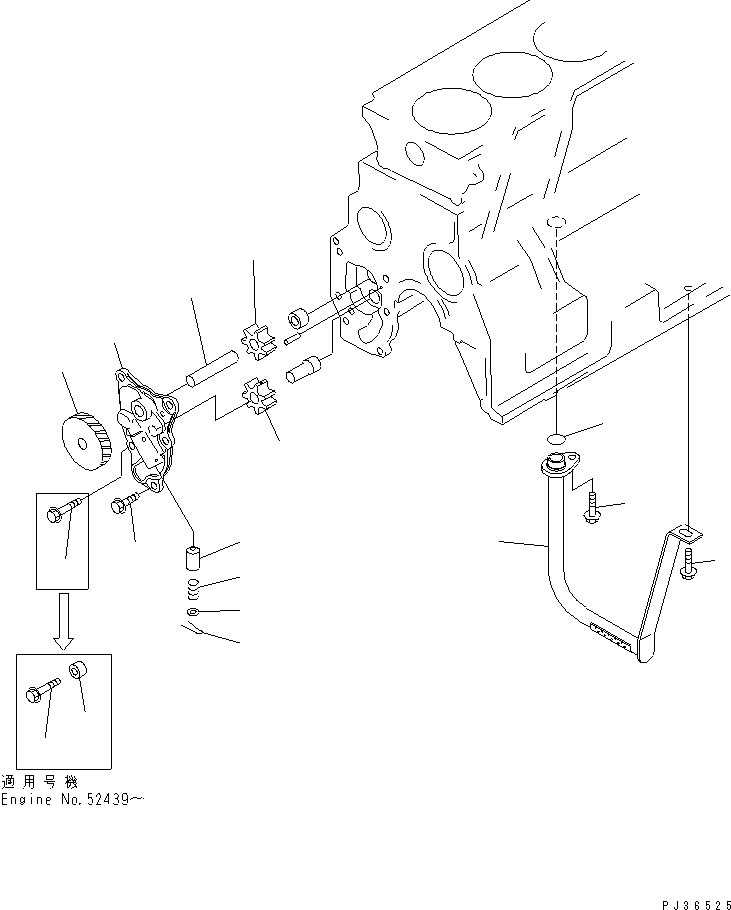 適用号機
Engine No.52439~

PJ36525