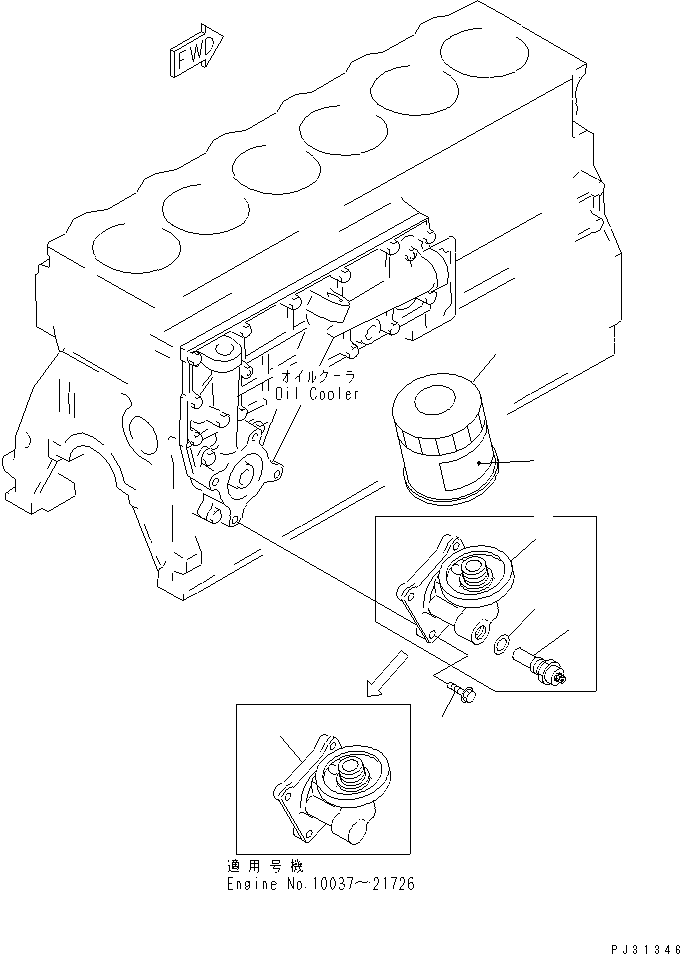 FWD

オイルクーラ
Oil Cooler

適用号機
Engine No.10037~21726

PJ31346