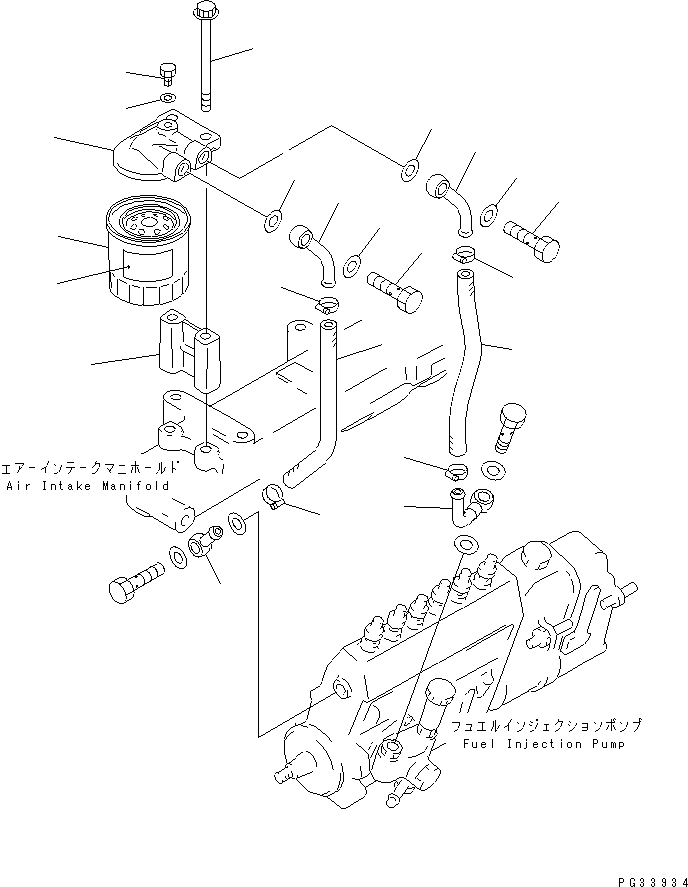 エアーインテークマニホールド
Air Intake Manifold

フュエルインジェクションポンプ
Fuel Injection Pump

PG33934