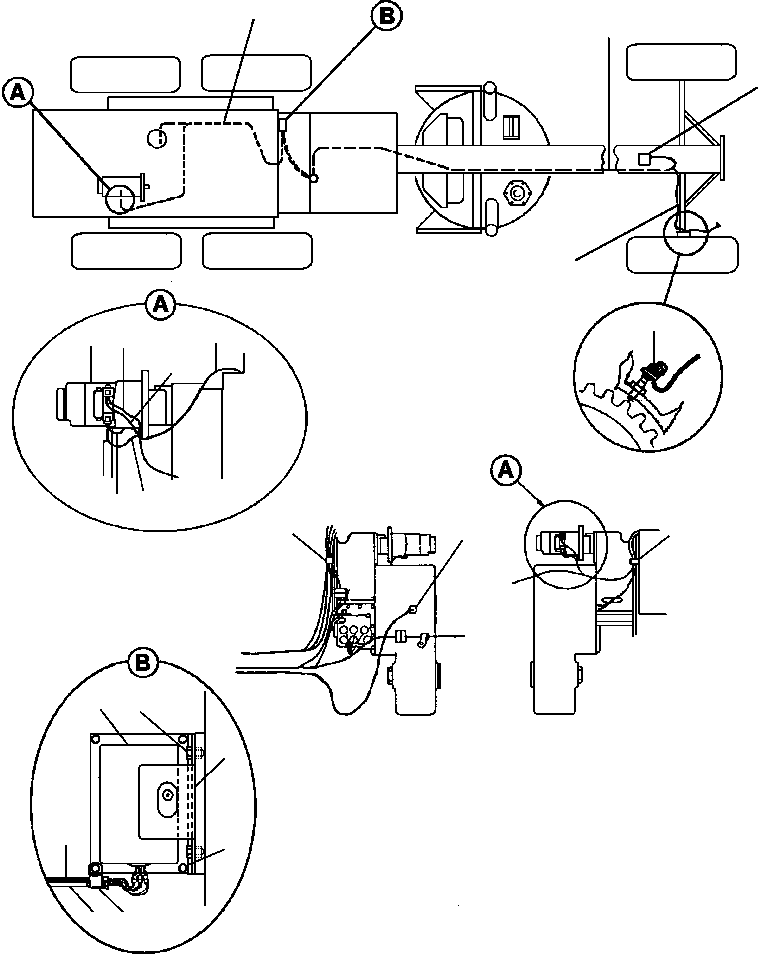 A
B
A
A
B