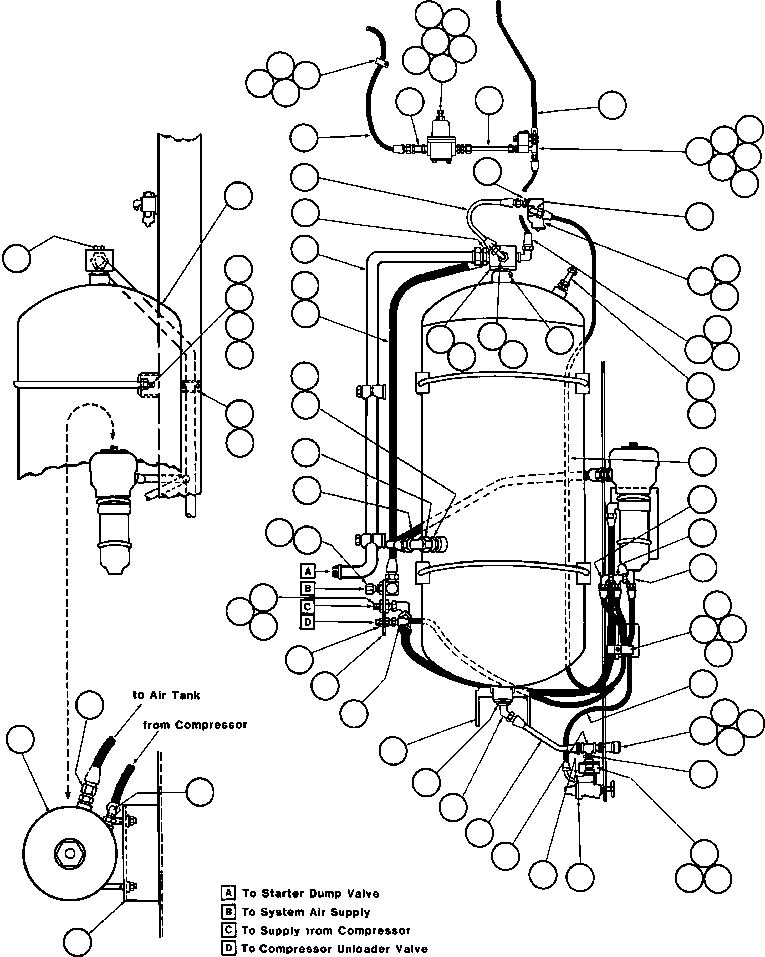 A
B
C
D

to Air Tank
from Compressor

A To Starter Dump Valve
B To System Air Supply
C To Supply from Compressor
D To Compressor Unloader Valve