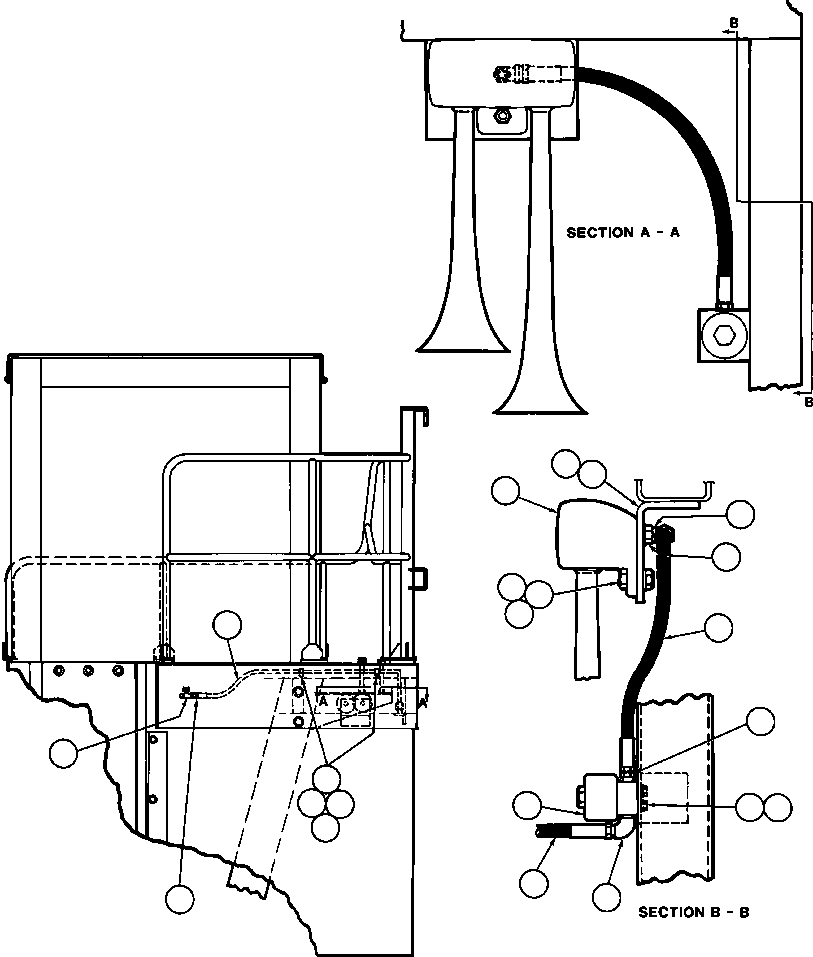 B

SECTION A - A

B

A

A

SECTION B - B