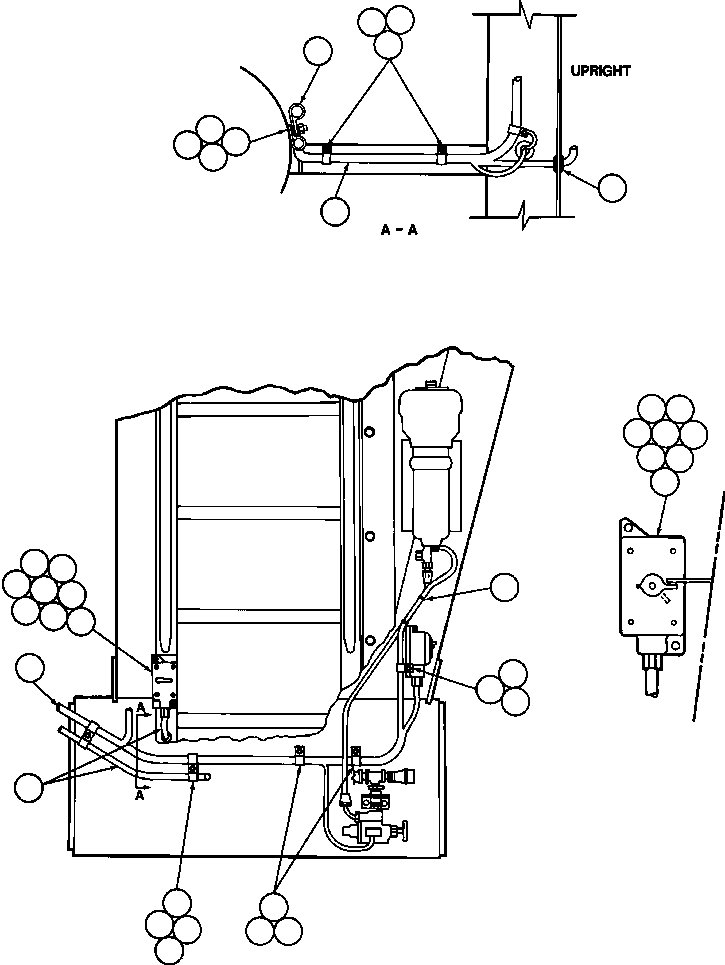 UPRIGHT

A - A

A

A