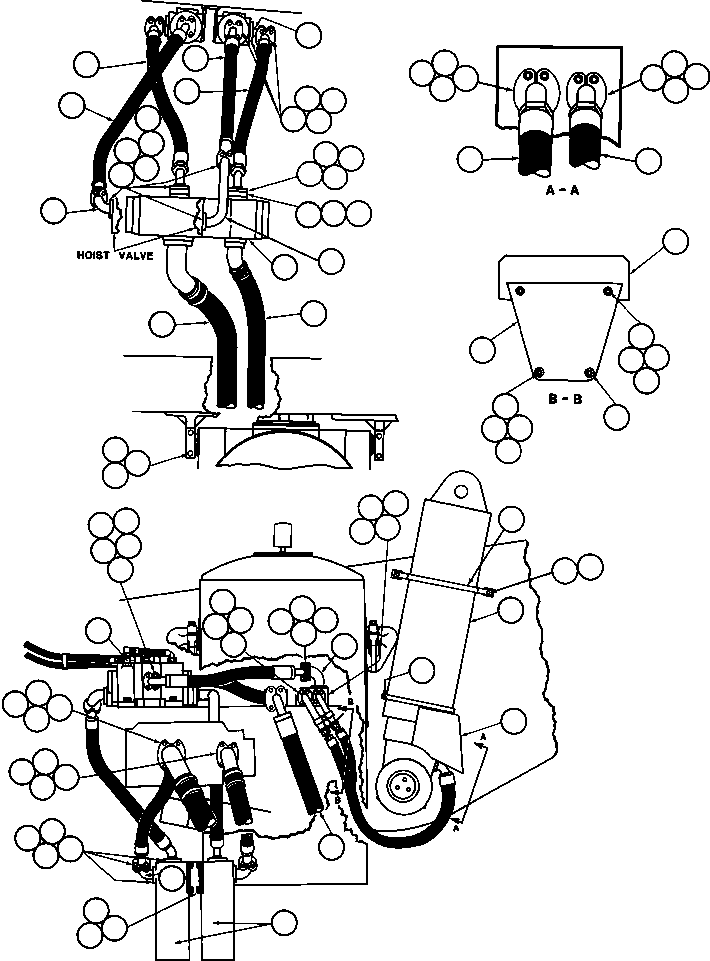 HOIST VALVE

A - A

B - B

B

B

A

A