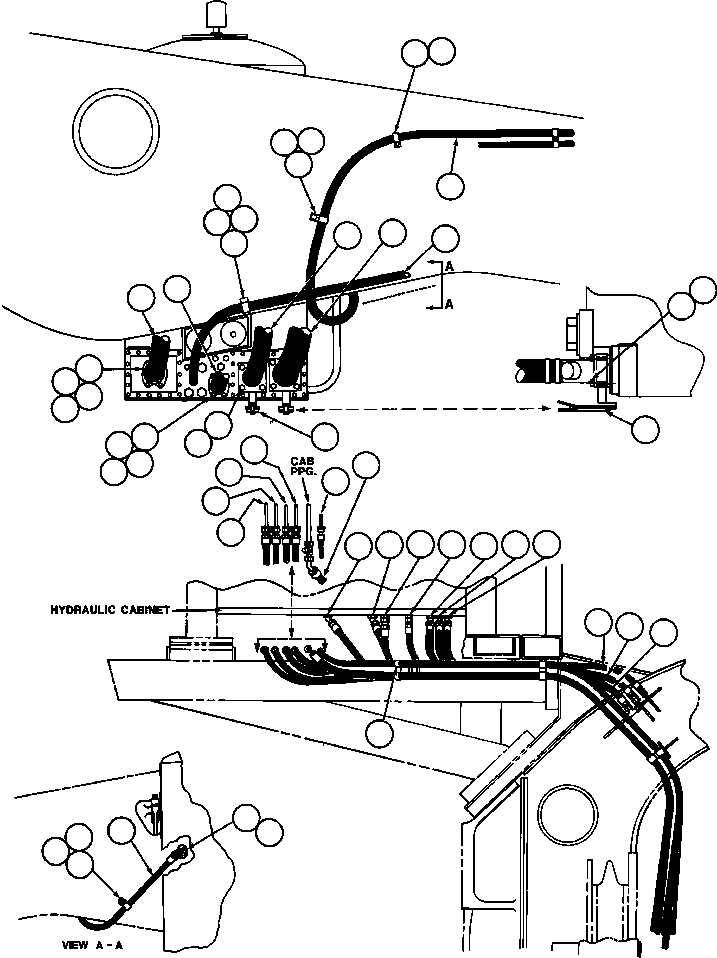 A
A
CAB PPG.
HYDRAULIC CABINET
VIEW A - A