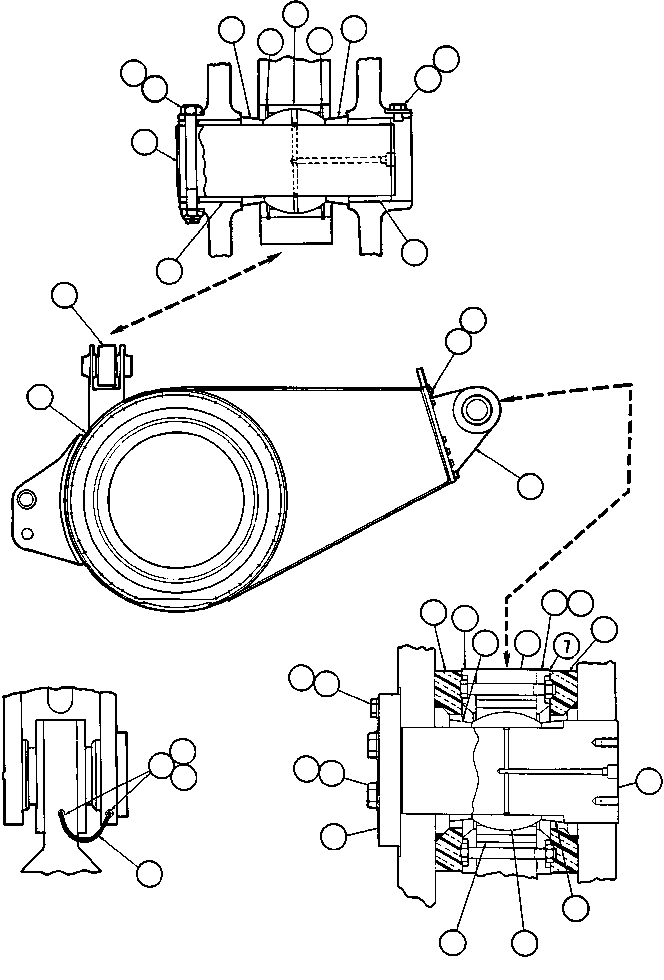 7