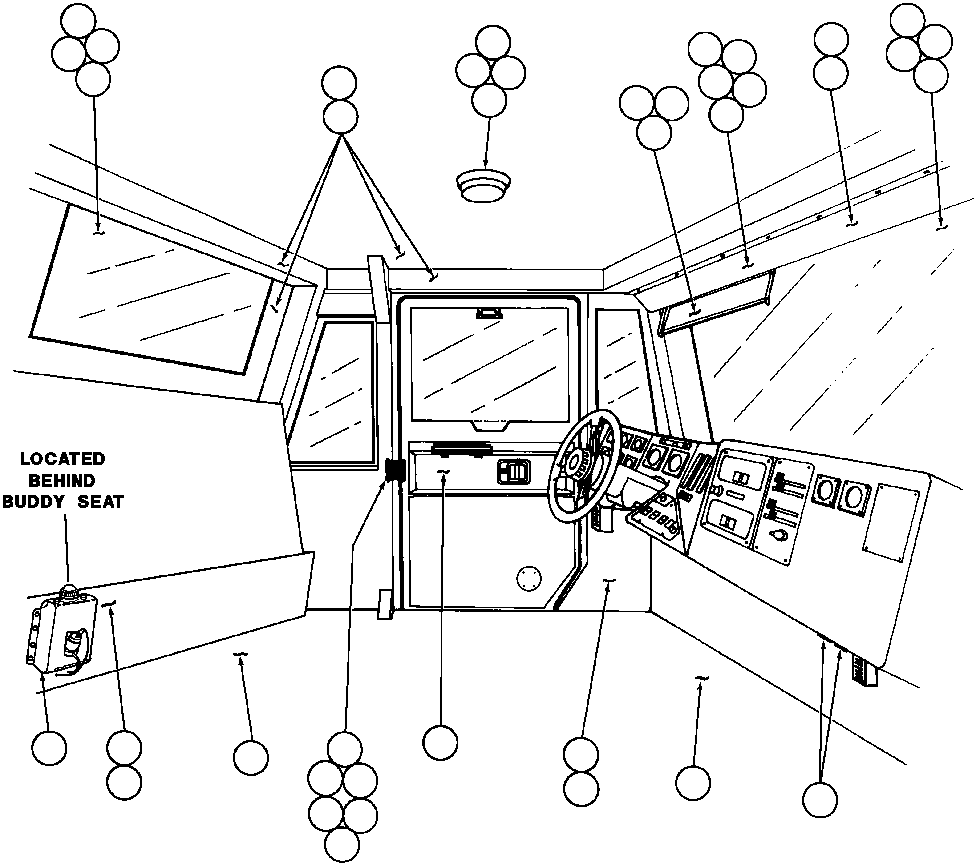 LOCATED BEHIND BUDDY SEAT