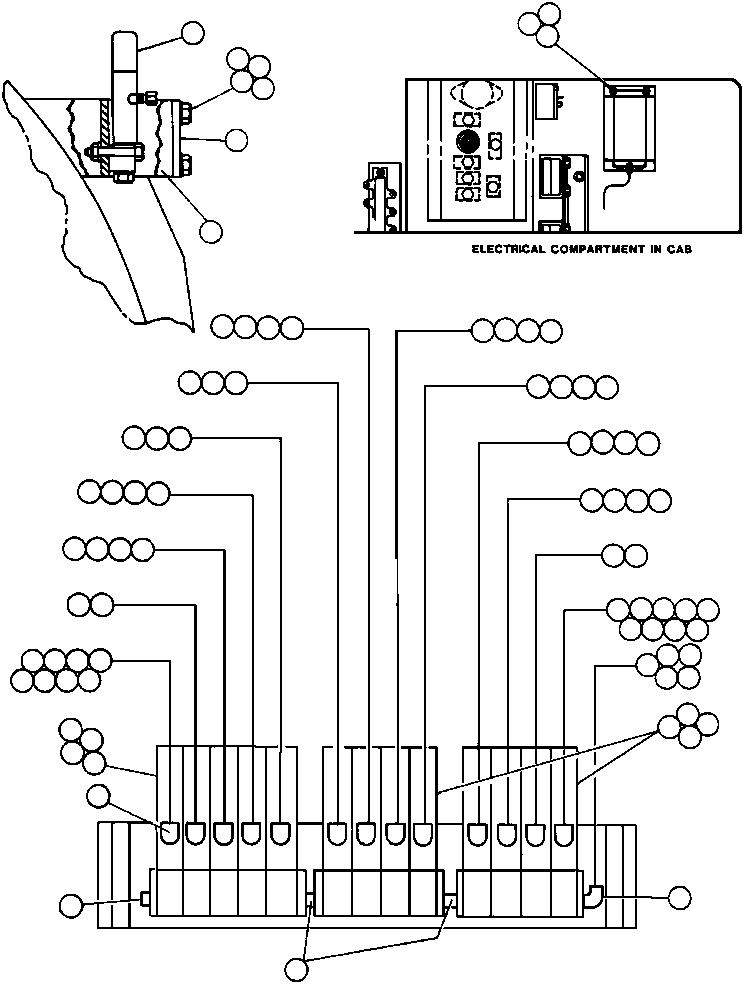 ELECTRICAL COMPARTMENT IN CAB