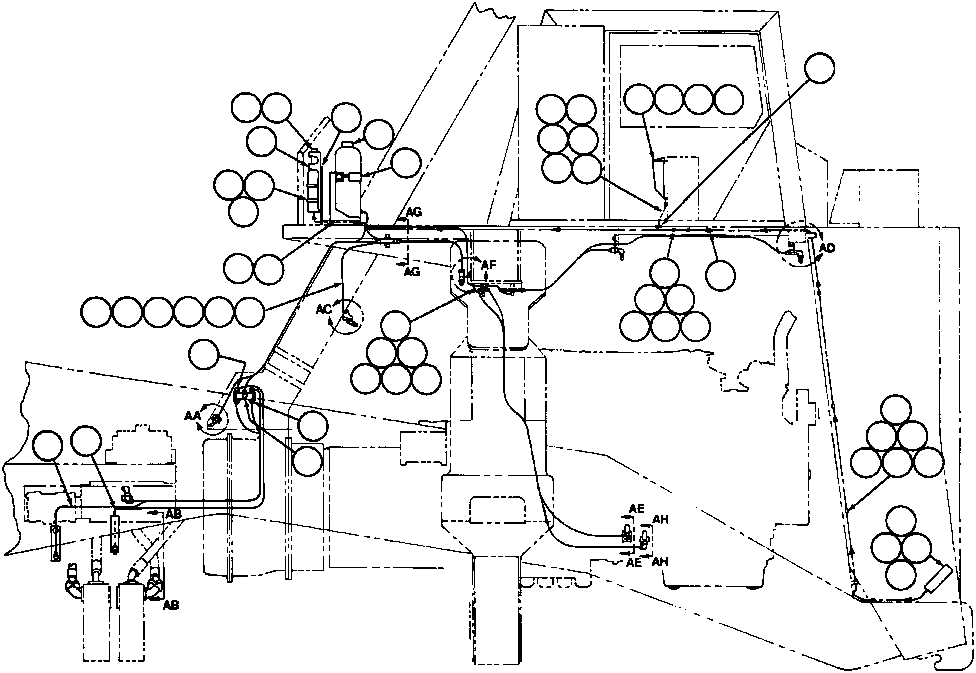 AG
AG
AF
AD
AC
AA
AB
AB
AE
AH
AE
AH