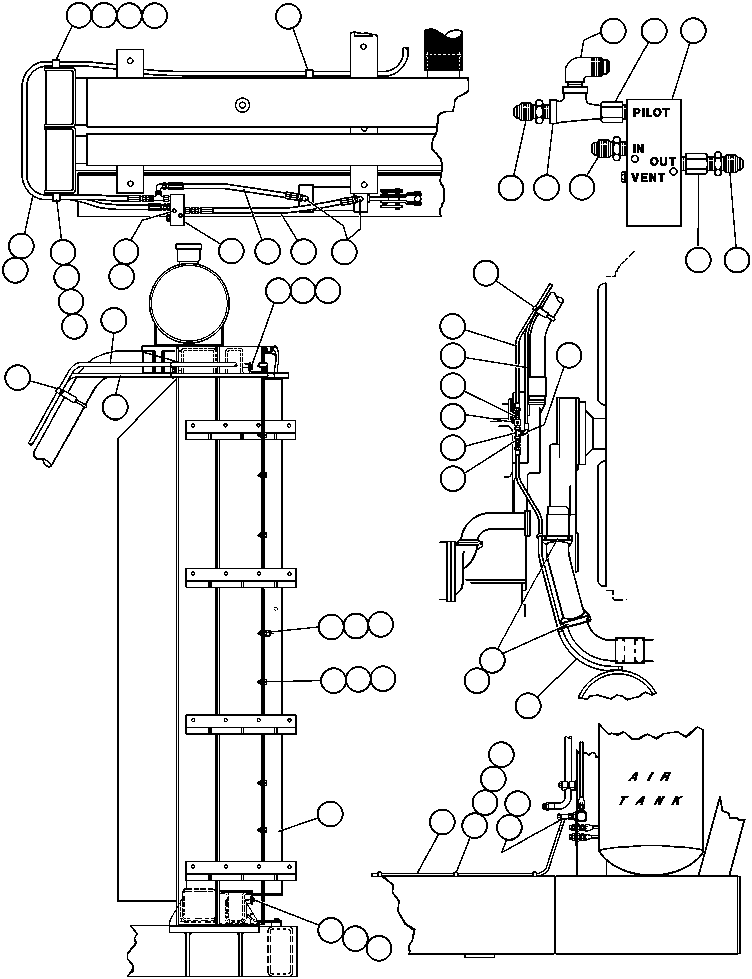 PILOT
IN
OUT
VENT
AIR
TANK