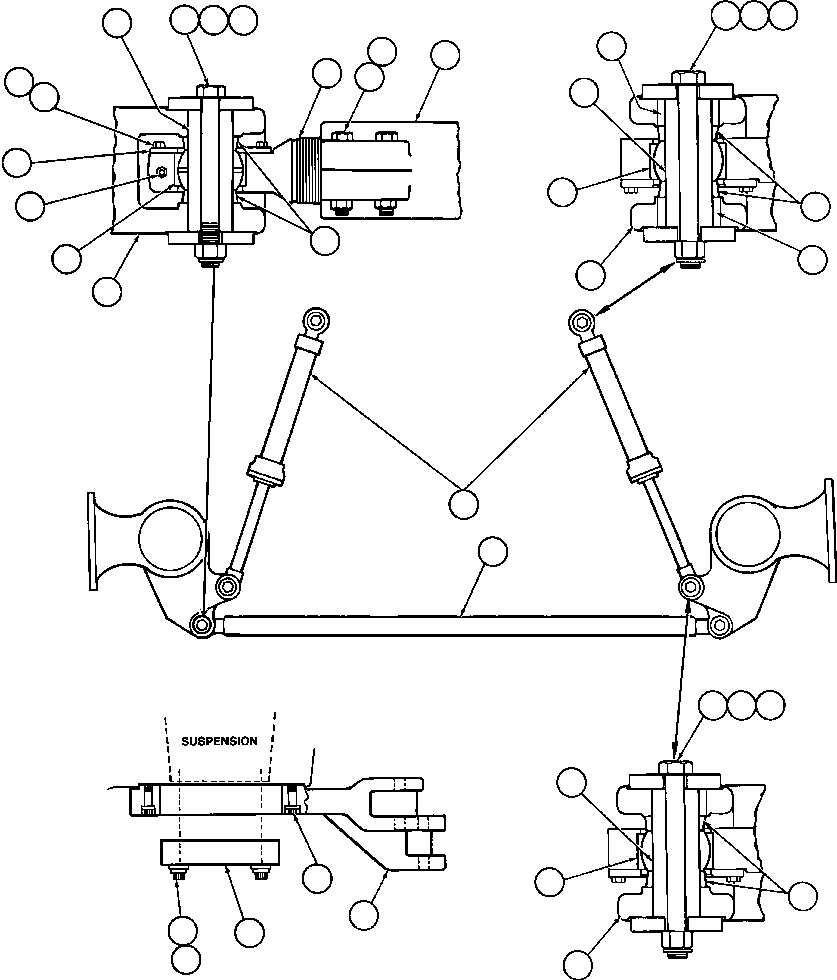 SUSPENSION