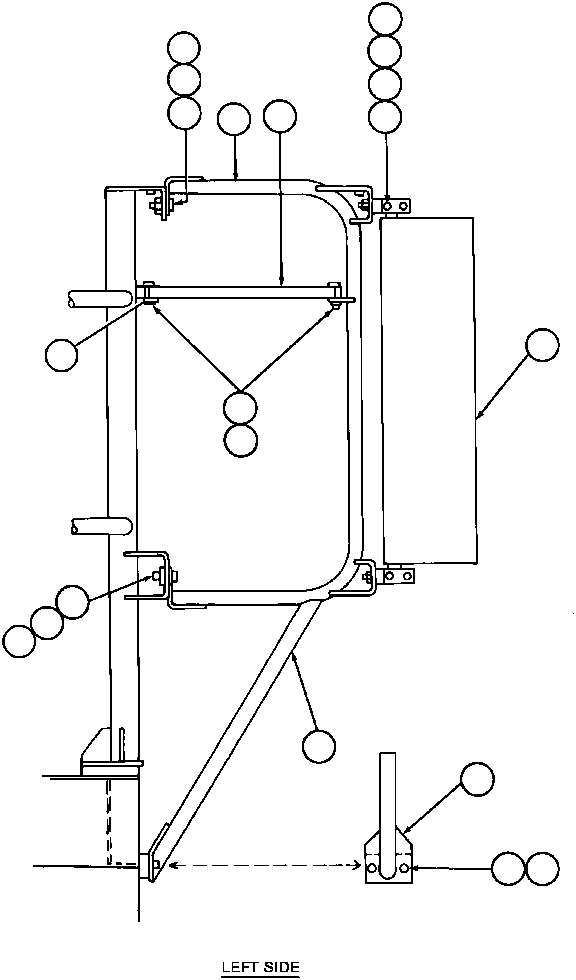 LEFT SIDE