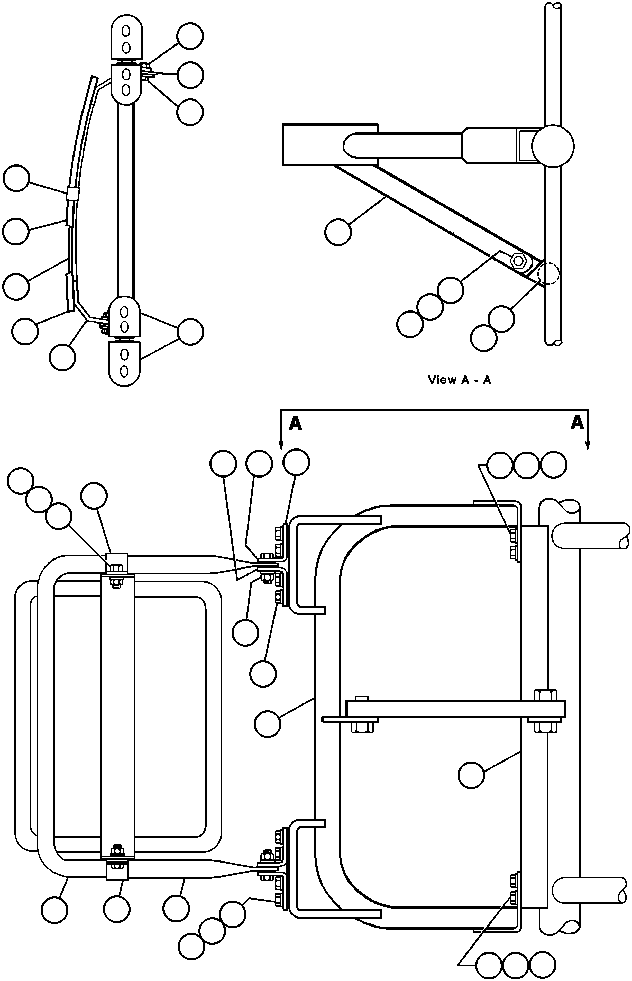 View A - A

A

A