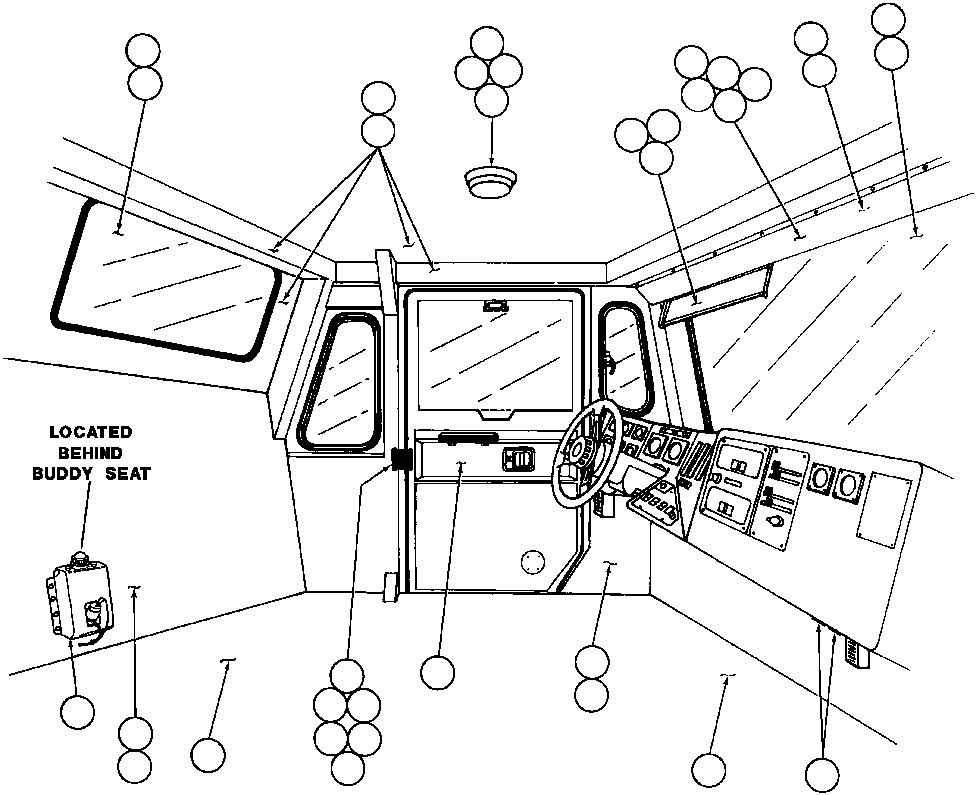 LOCATED BEHIND BUDDY SEAT