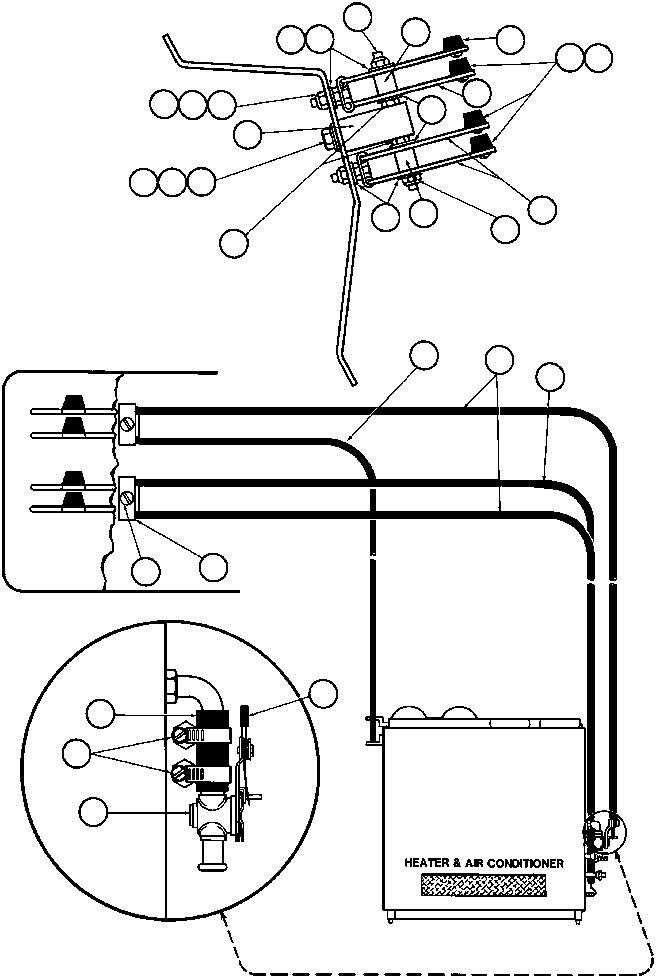 HEATER & AIR CONDITIONER