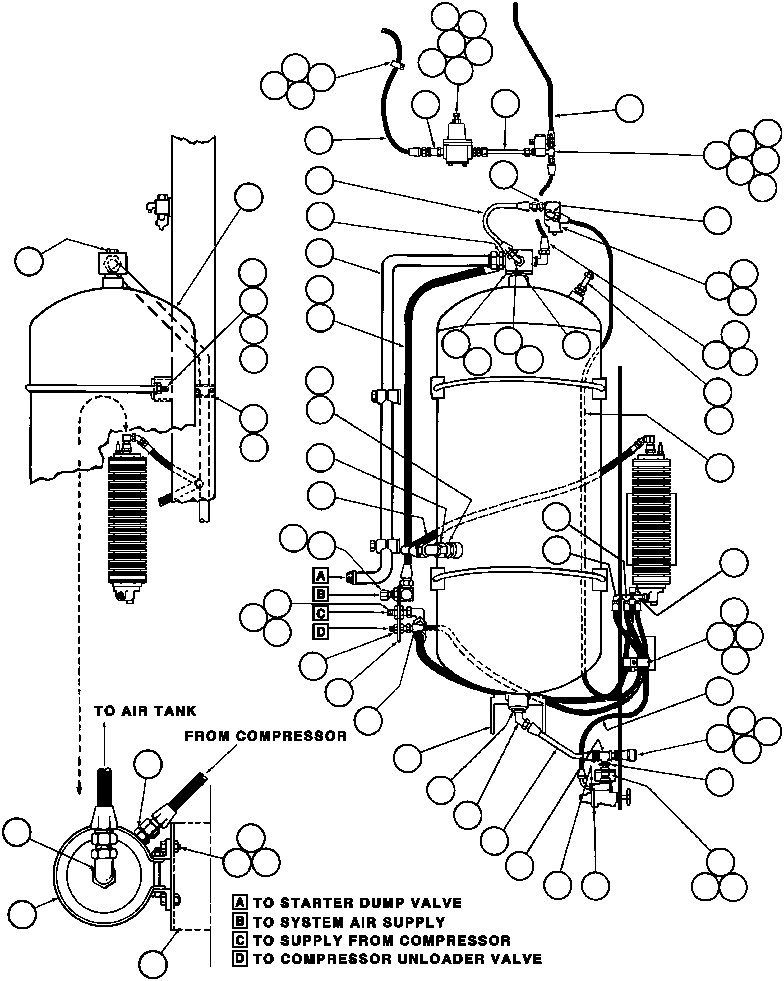 A
B
C
D

TO AIR TANK
FROM COMPRESSOR

A TO STARTER DUMP VALVE
B TO SYSTEM AIR SUPPLY
C TO SUPPLY FROM COMPRESSOR
D TO COMPRESSOR UNLOADER VALVE