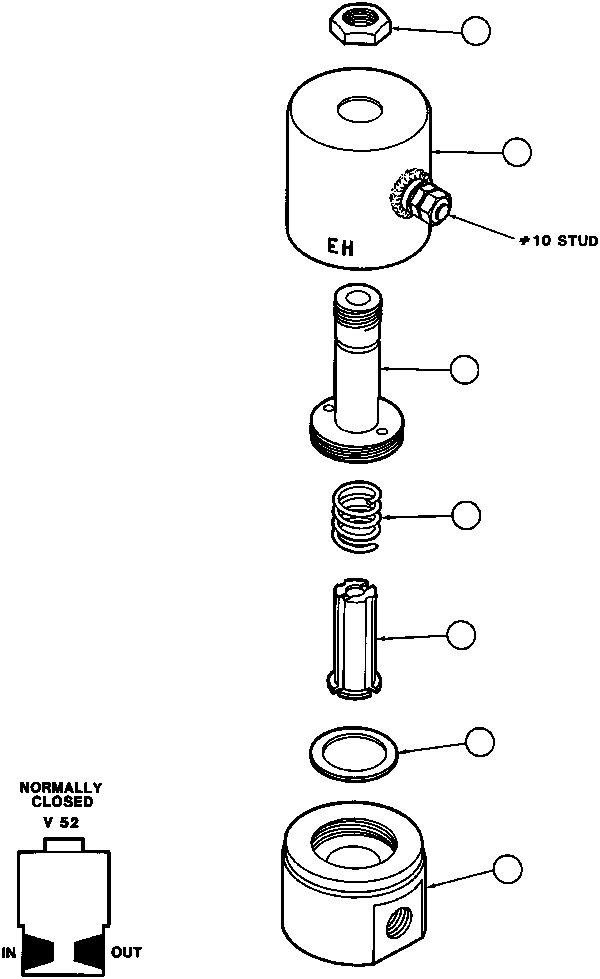 EH

#10 STUD

NORMALLY CLOSED

V 52

IN

OUT