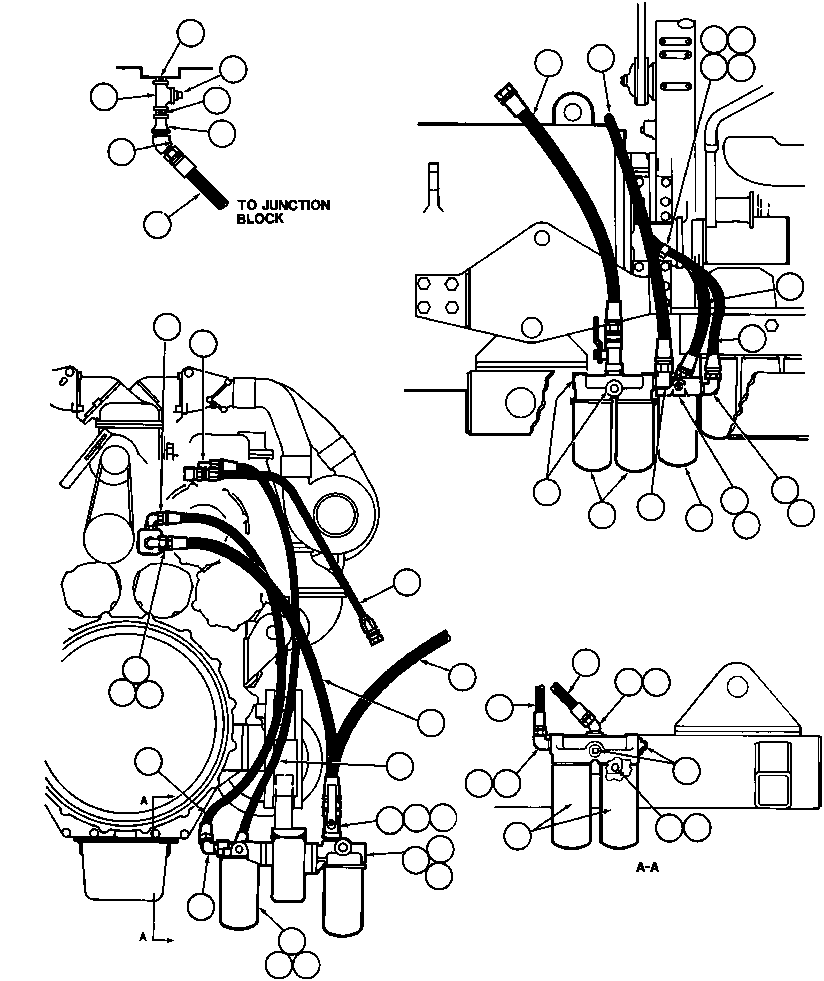 TO JUNCTION BLOCK

A

A

A-A