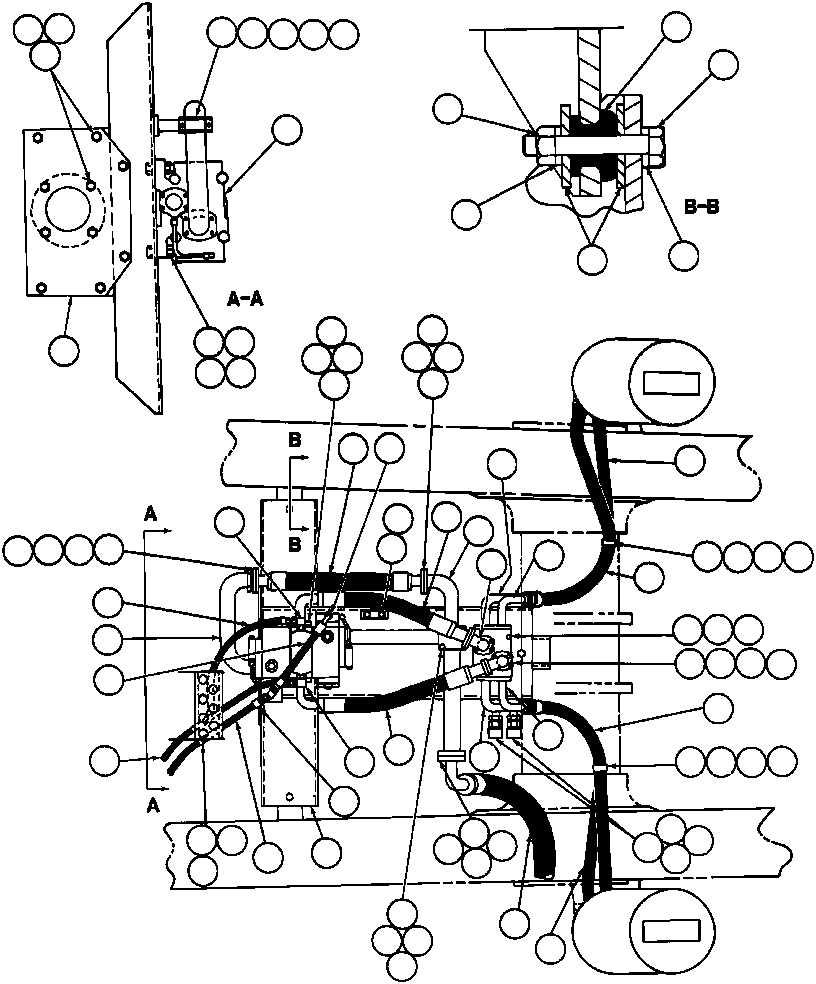 A-A

B-B

B

B

A

A