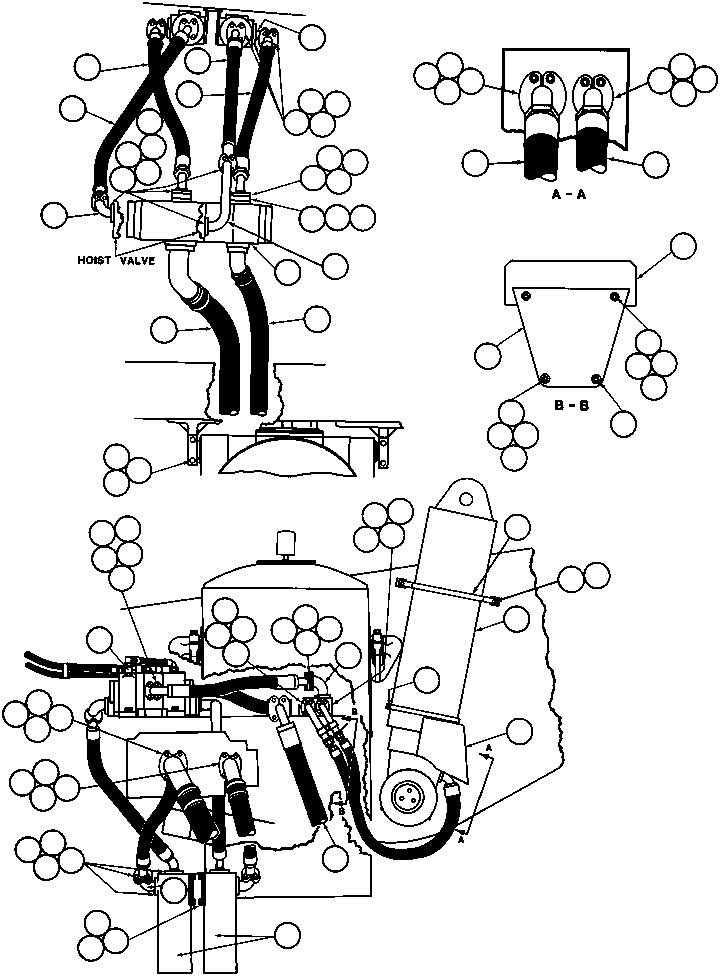 HOIST VALVE

A - A

B - B

B

B

A

A