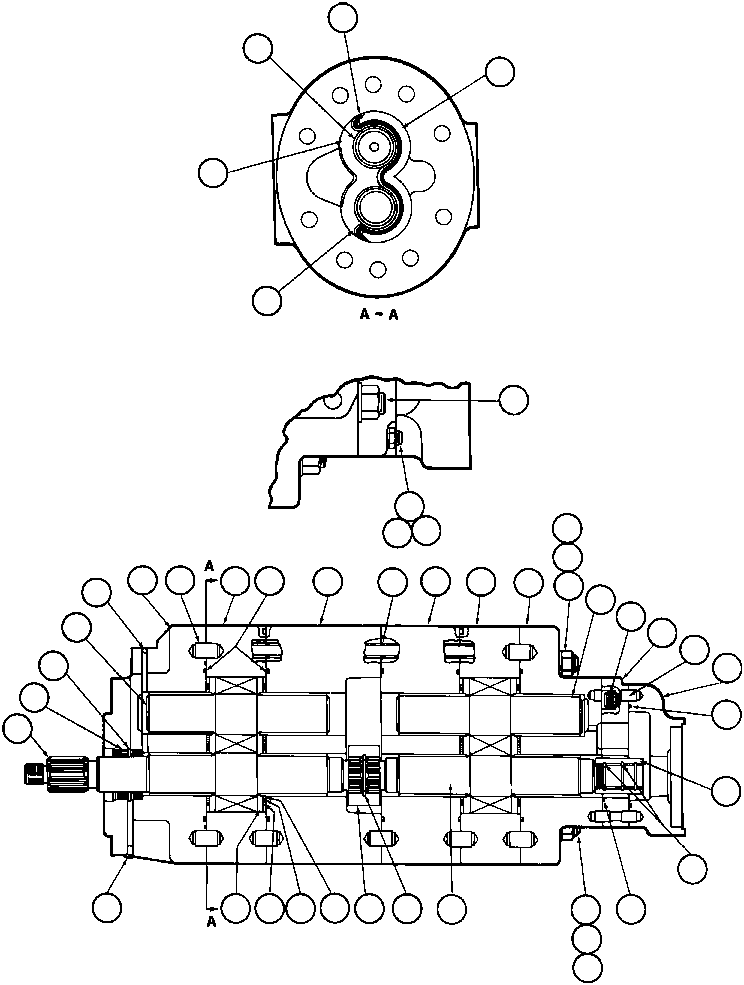 A - A

A

A