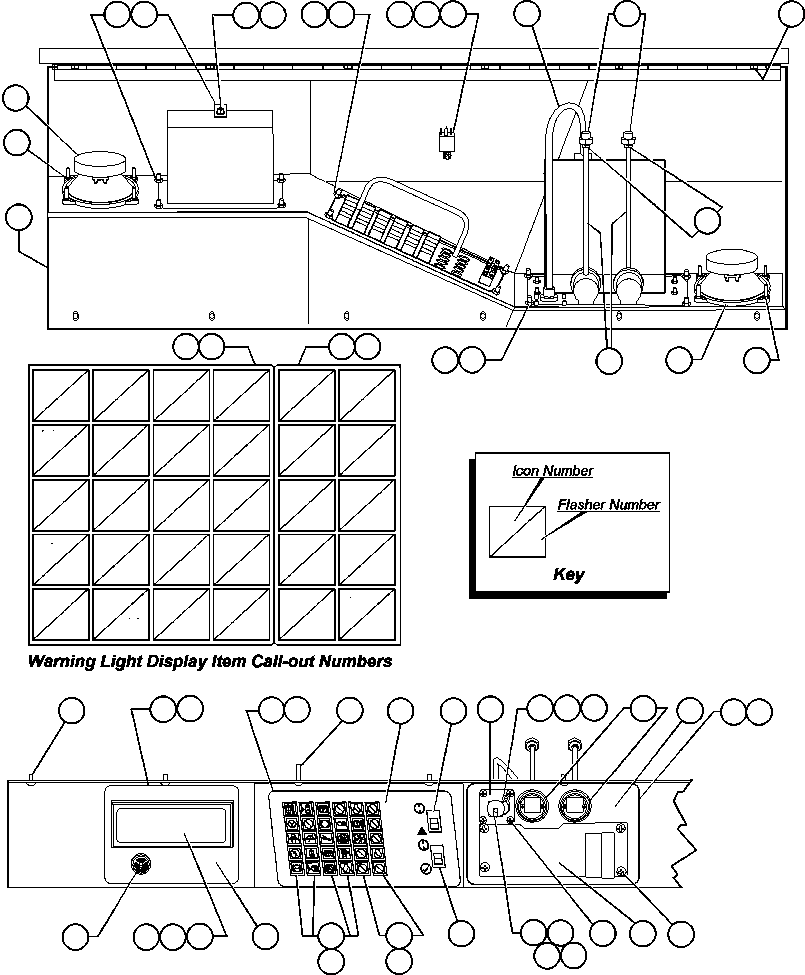 Icon Number

Flasher Number

Key

Warning Light Display Item Call-out Numbers