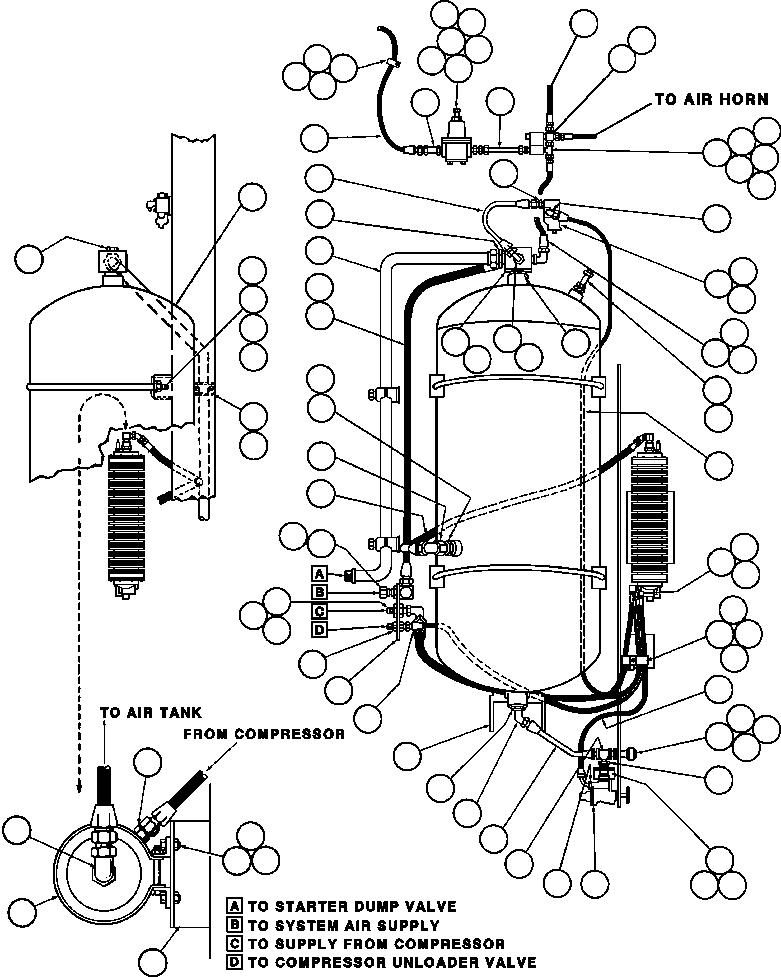 TO AIR HORN

A
B
C
D

TO AIR TANK
FROM COMPRESSOR

A TO STARTER DUMP VALVE
B TO SYSTEM AIR SUPPLY
C TO SUPPLY FROM COMPRESSOR
D TO COMPRESSOR UNLOADER VALVE