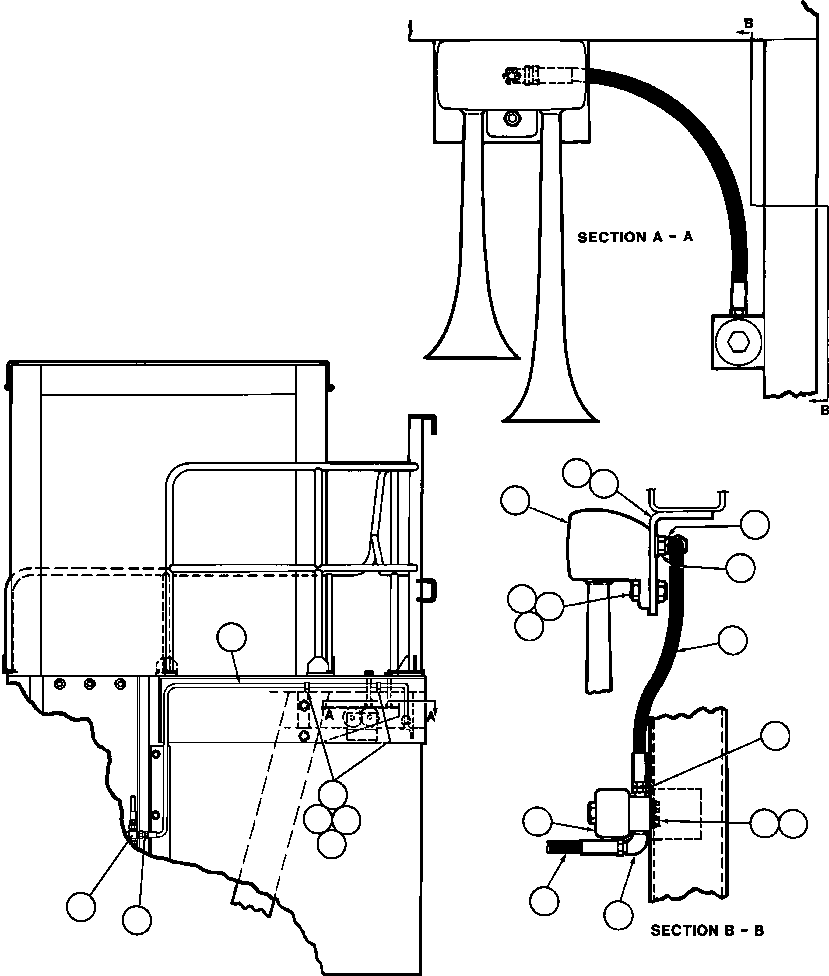 B

SECTION A - A

B

A

A

SECTION B - B