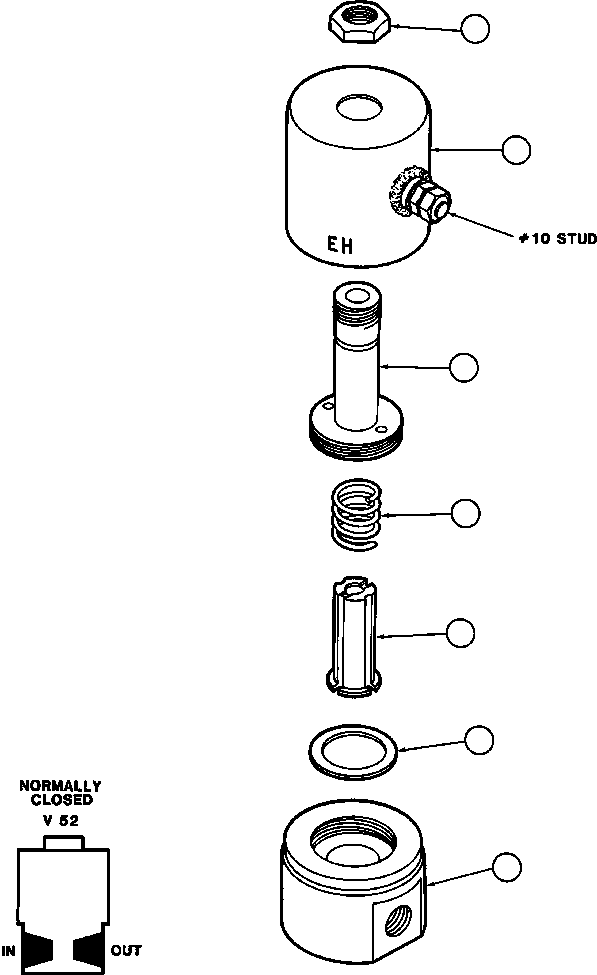 EH

#10 STUD

NORMALLY CLOSED

V 52

IN

OUT