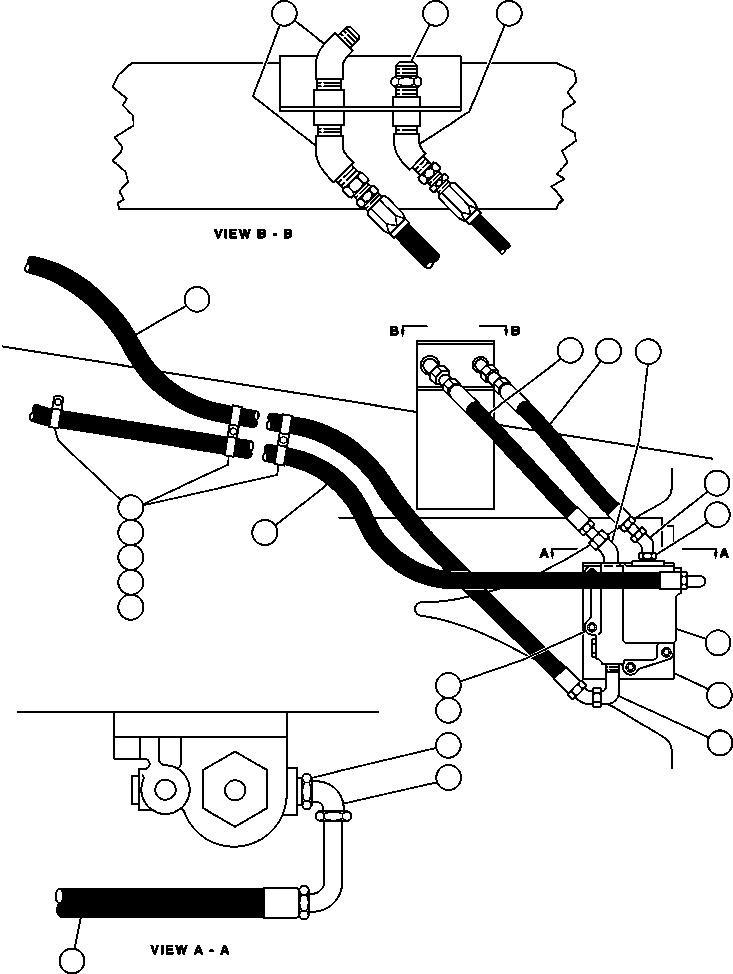 VIEW B - B

B

B

A

A

VIEW A - A