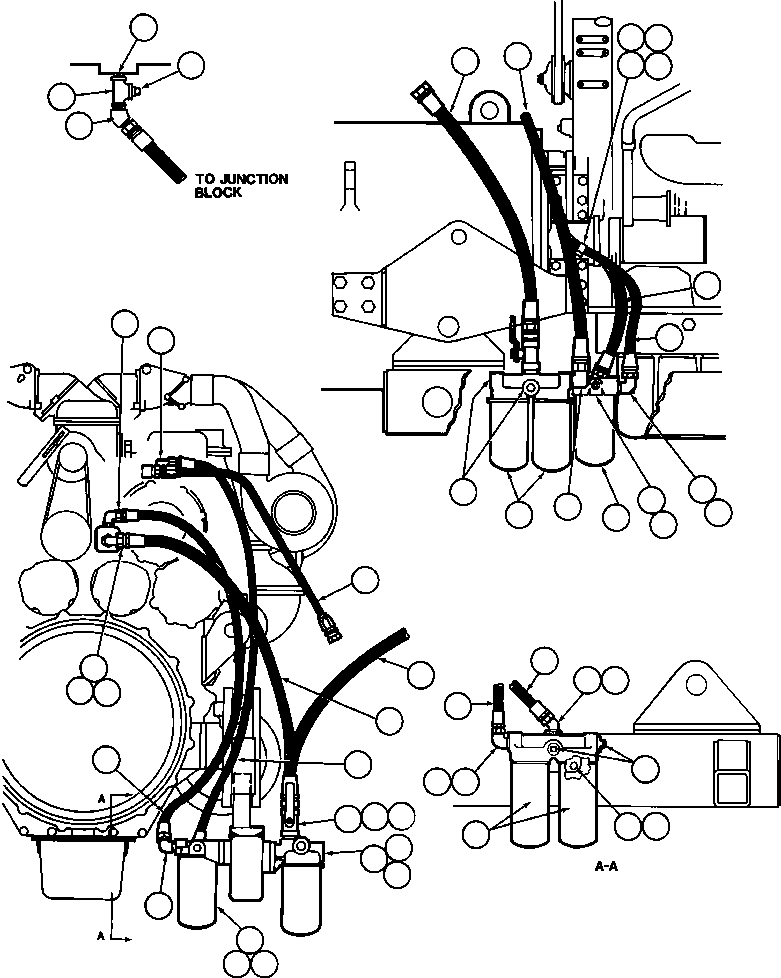 TO JUNCTION BLOCK

A

A

A-A