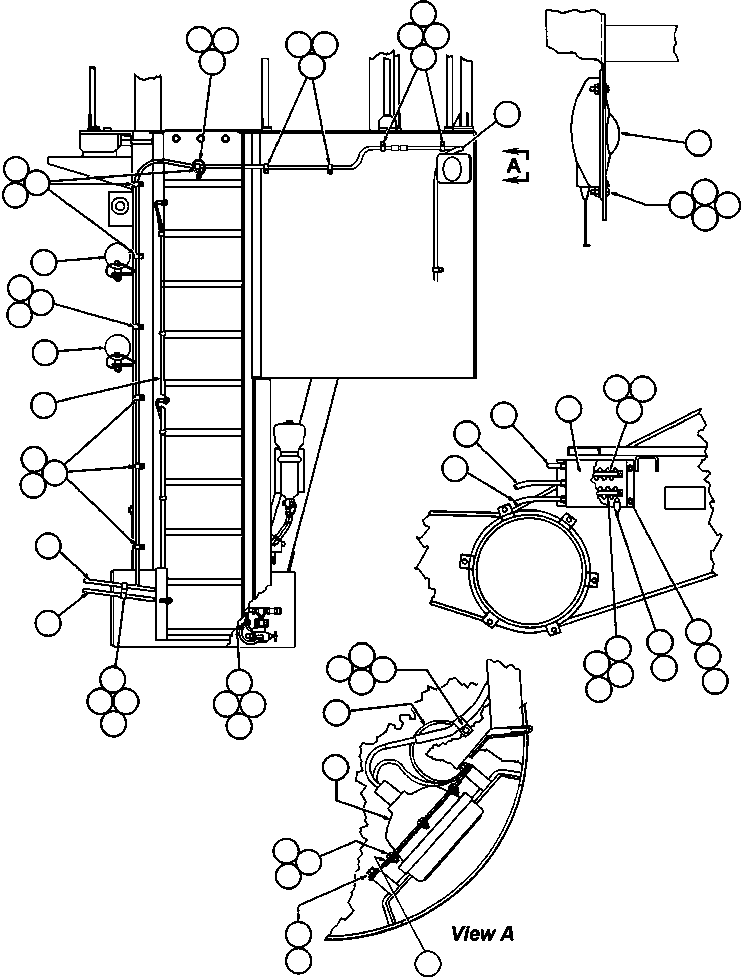 A

View A