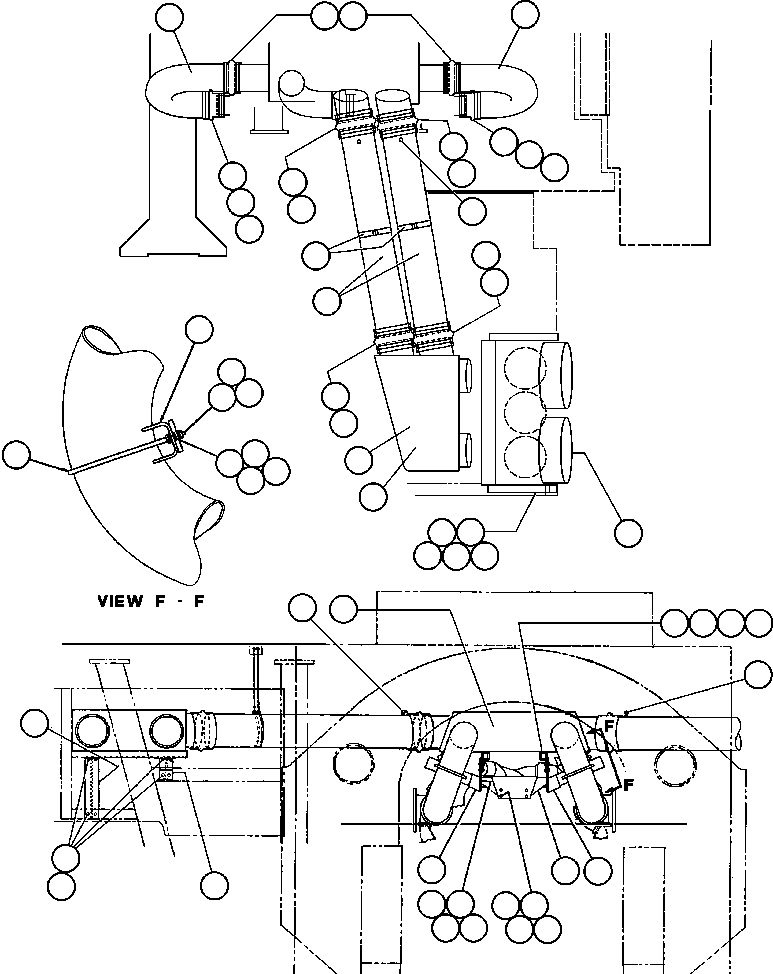 VIEW F - F

F

F