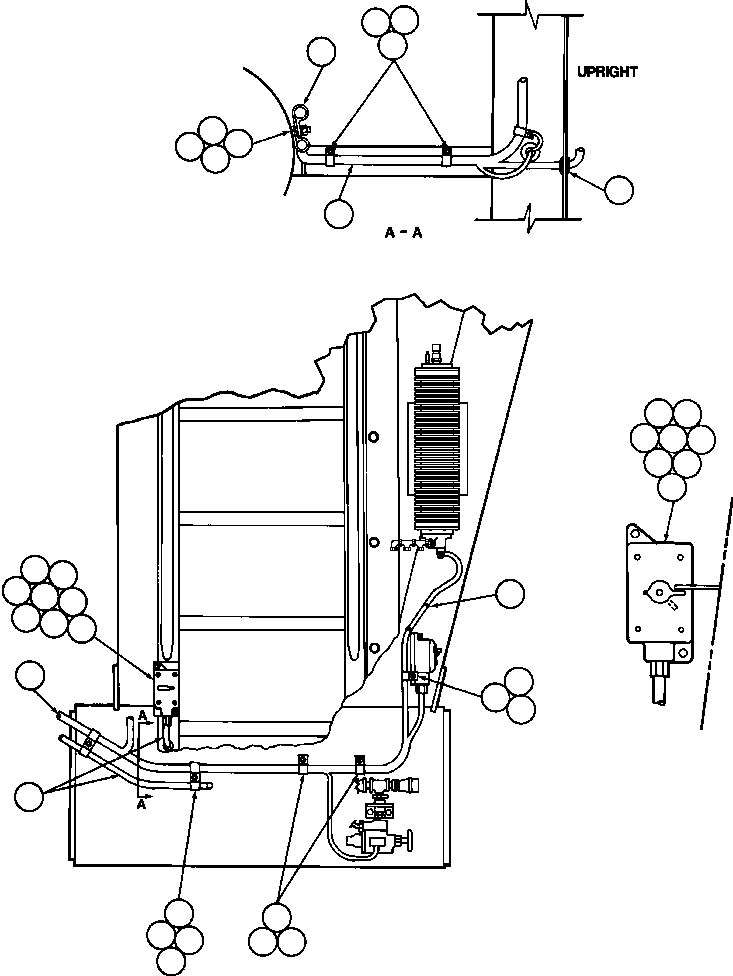 UPRIGHT

A - A

A

A