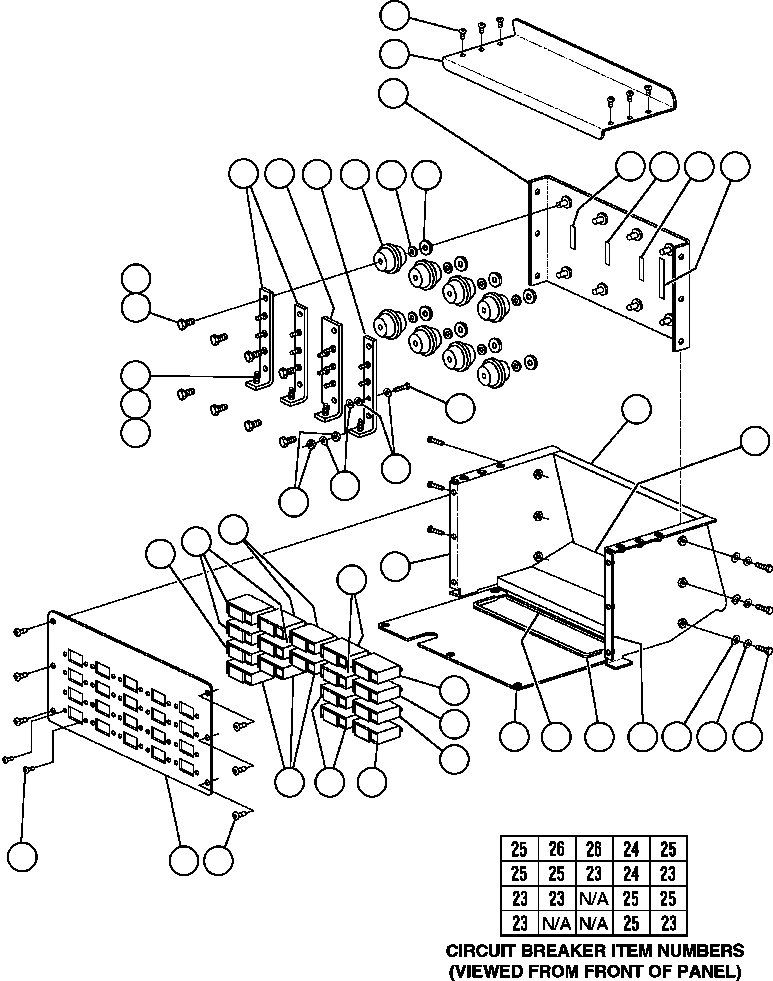 | 25 | 26 | 26 | 24 | 25 |
|---|---|---|---|---|
| 25 | 25 | 23 | 24 | 23 |
| 23 | 23 | N/A | 25 | 25 |
| 23 | N/A | N/A | 25 | 23 |

CIRCUIT BREAKER ITEM NUMBERS
(VIEWED FROM FRONT OF PANEL)