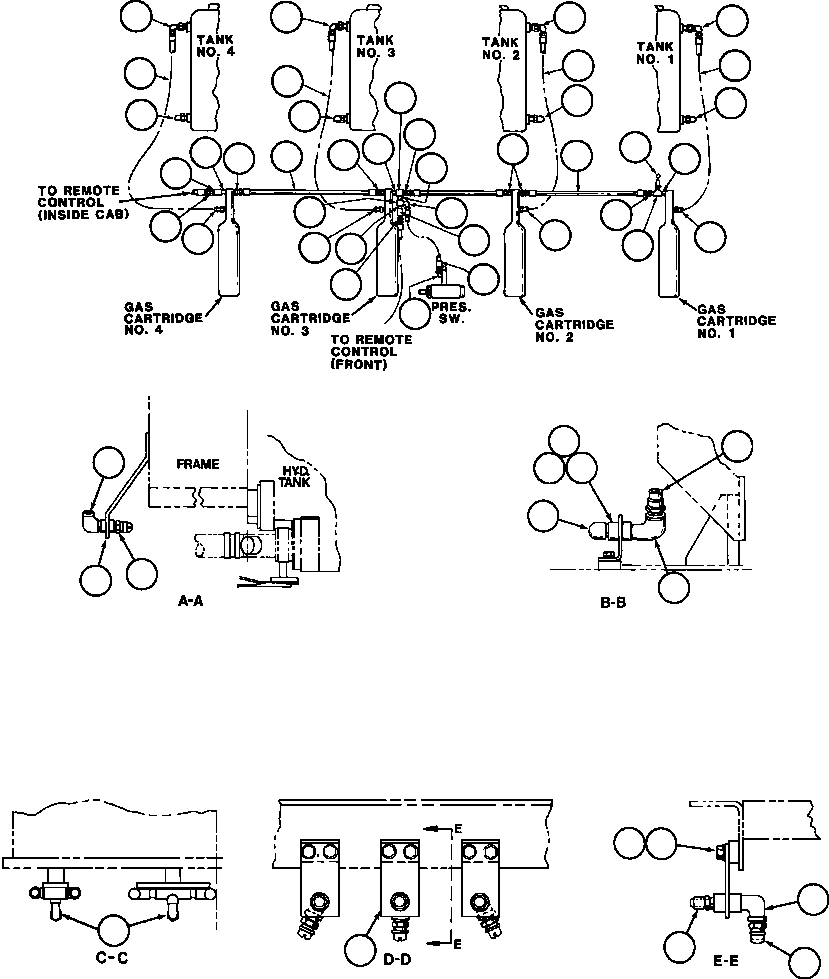 TANK NO. 4

TANK NO. 3

TANK NO. 2

TANK NO. 1

TO REMOTE CONTROL (INSIDE CAB)

GAS CARTRIDGE NO. 4

GAS CARTRIDGE NO. 3

TO REMOTE CONTROL (FRONT)

PRES. SW.

GAS CARTRIDGE NO. 2

GAS CARTRIDGE NO. 1

FRAME

HYD. TANK

A-A

B-B

C-C

E

E

D-D

E-E