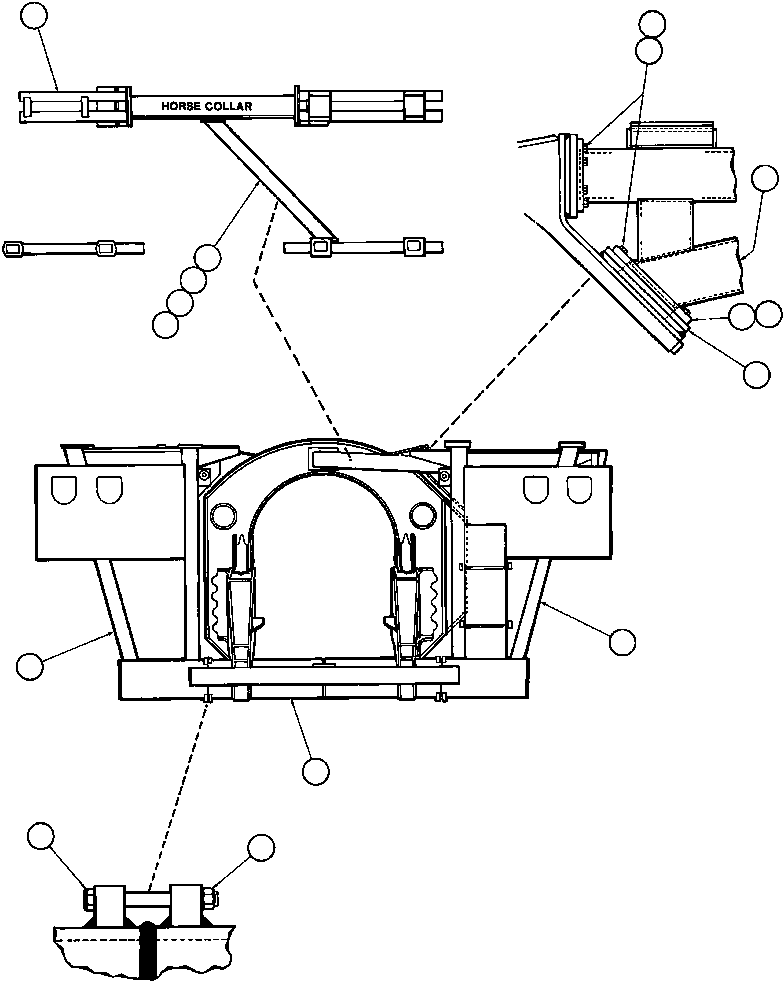 HORSE COLLAR