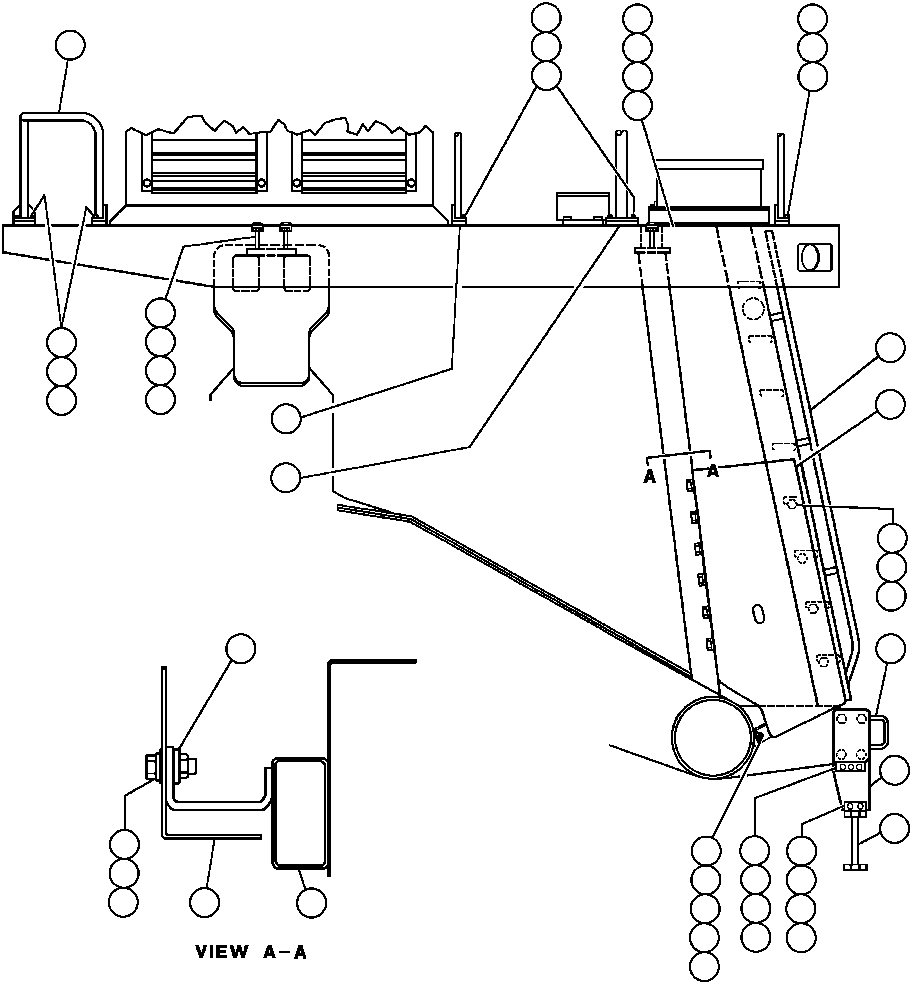 A A

VIEW A-A