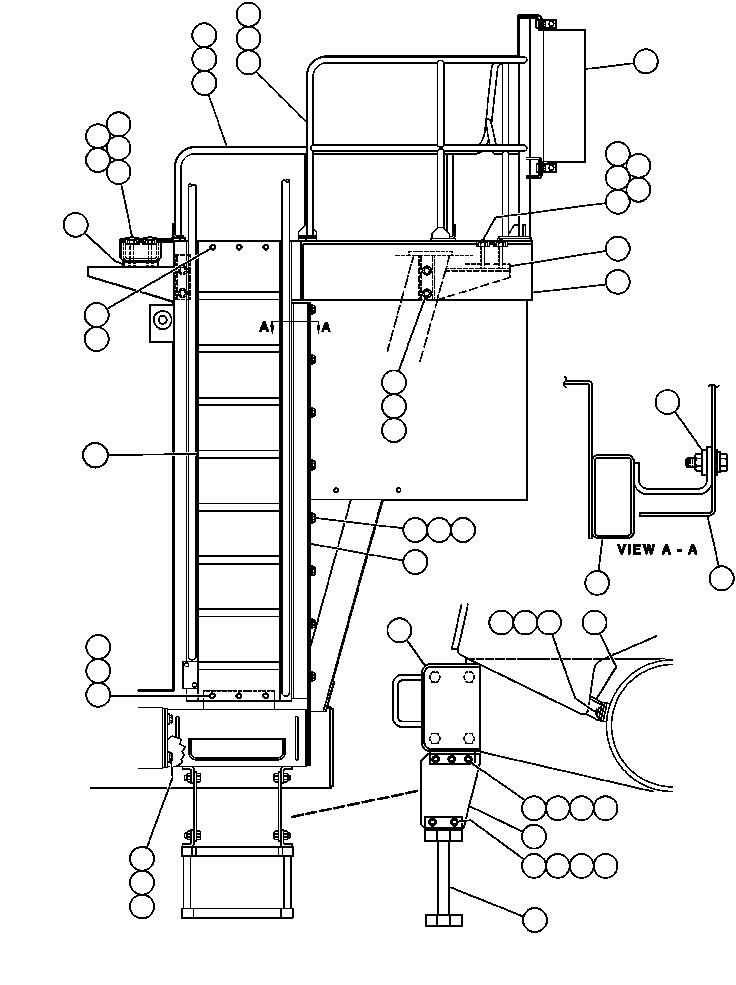 A A

VIEW A - A