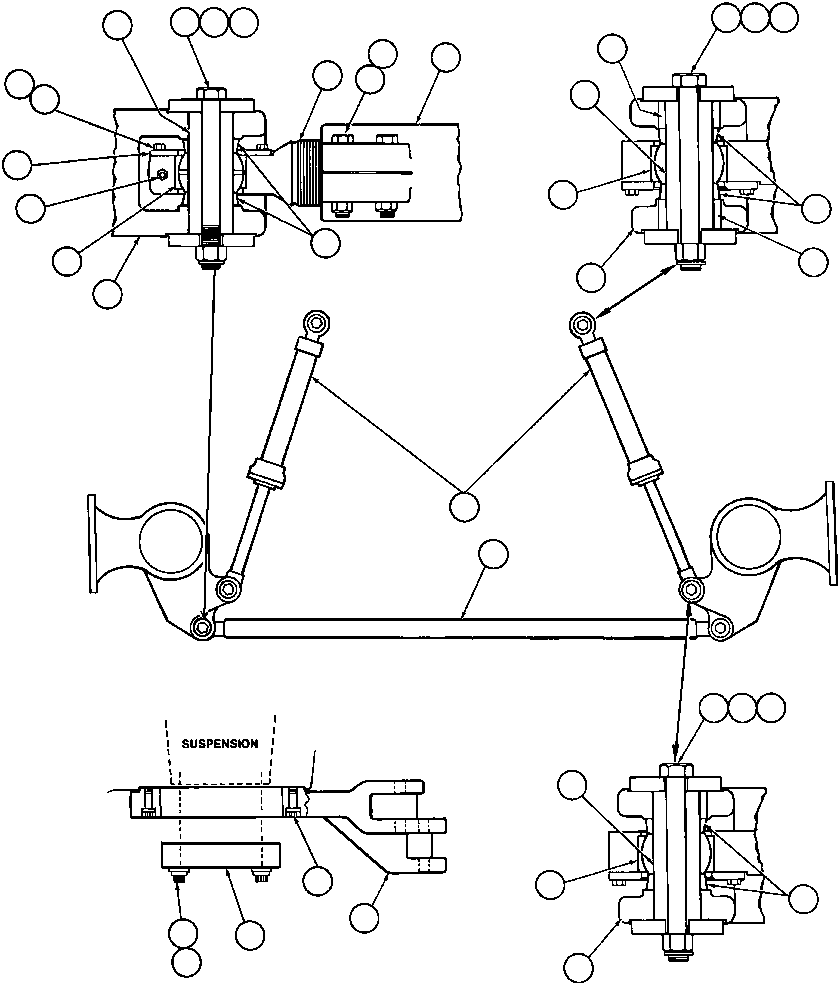 SUSPENSION