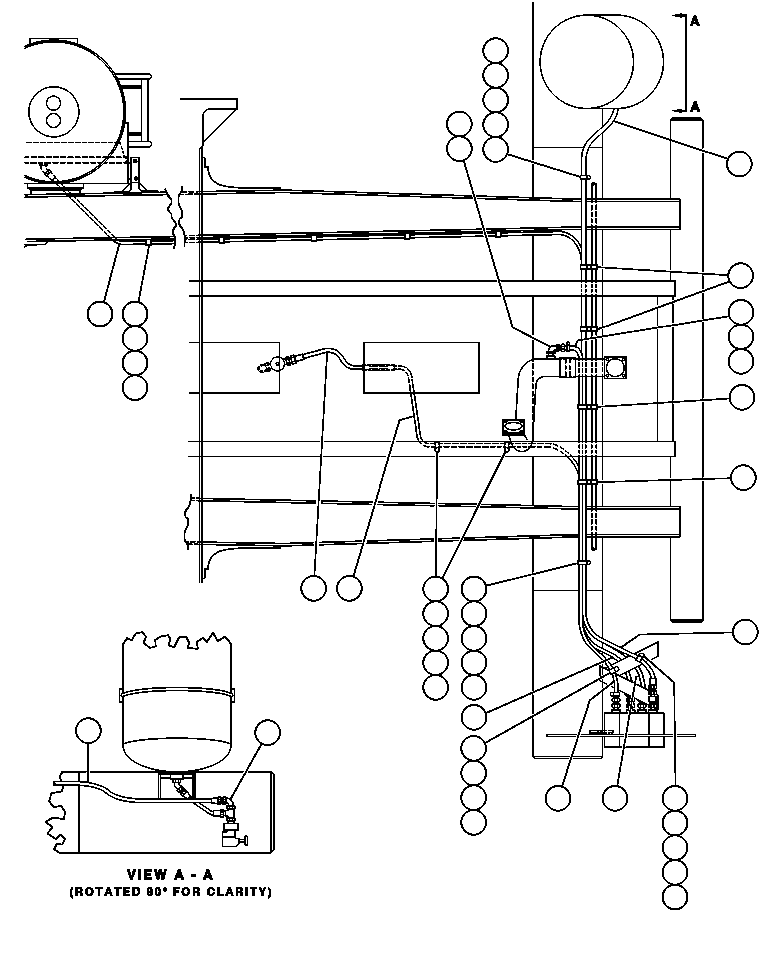 A

A

VIEW A - A
(ROTATED 90° FOR CLARITY)