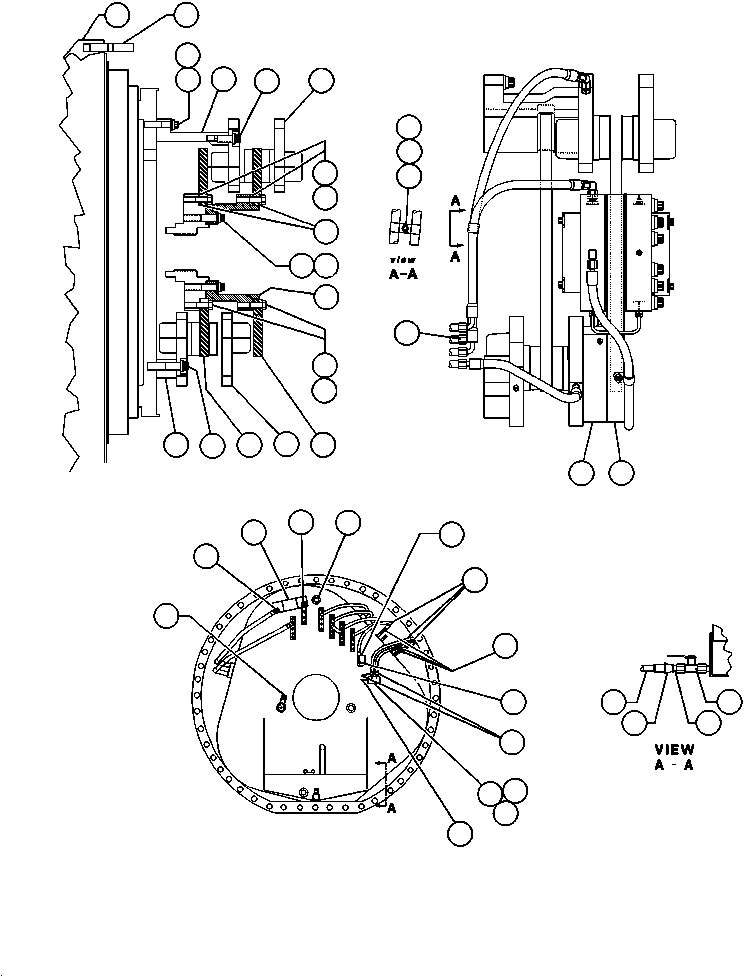 A
A
view
A-A
A
A
VIEW
A - A