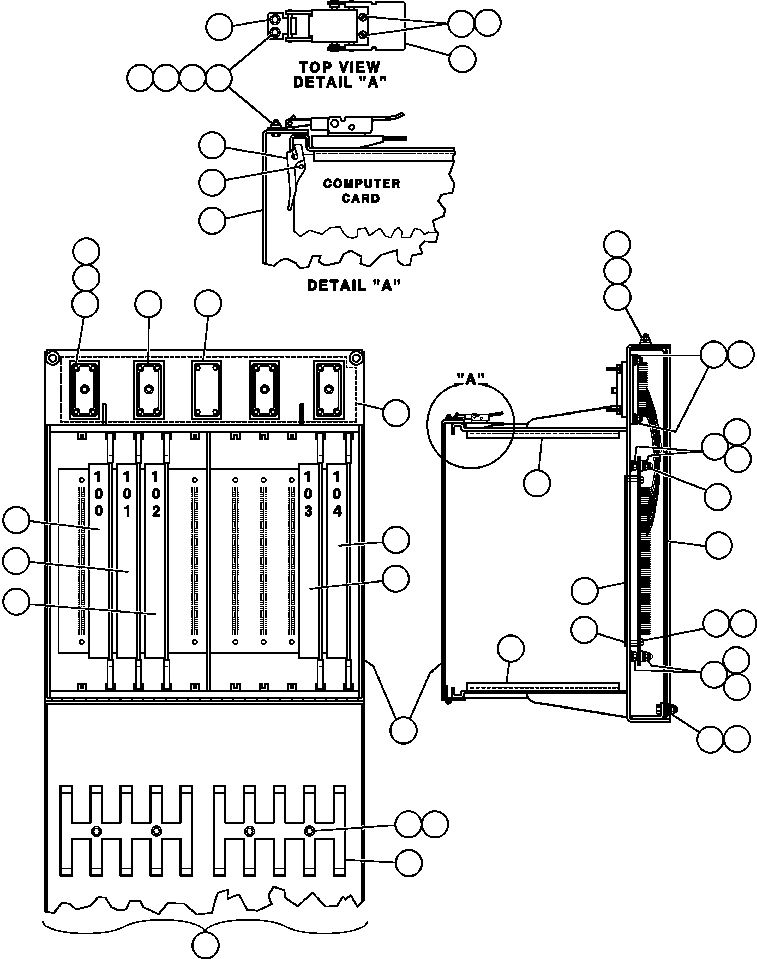 TOP VIEW
DETAIL "A"

COMPUTER
CARD

DETAIL "A"

"A"

100

101

102

103

104