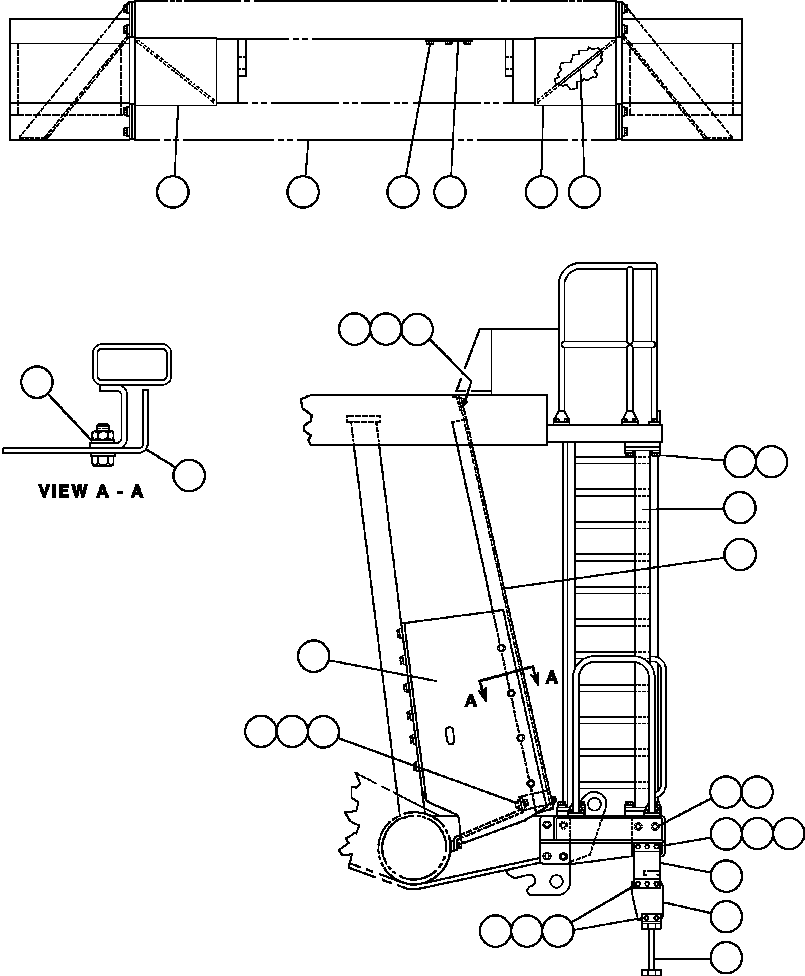 VIEW A - A

A

A