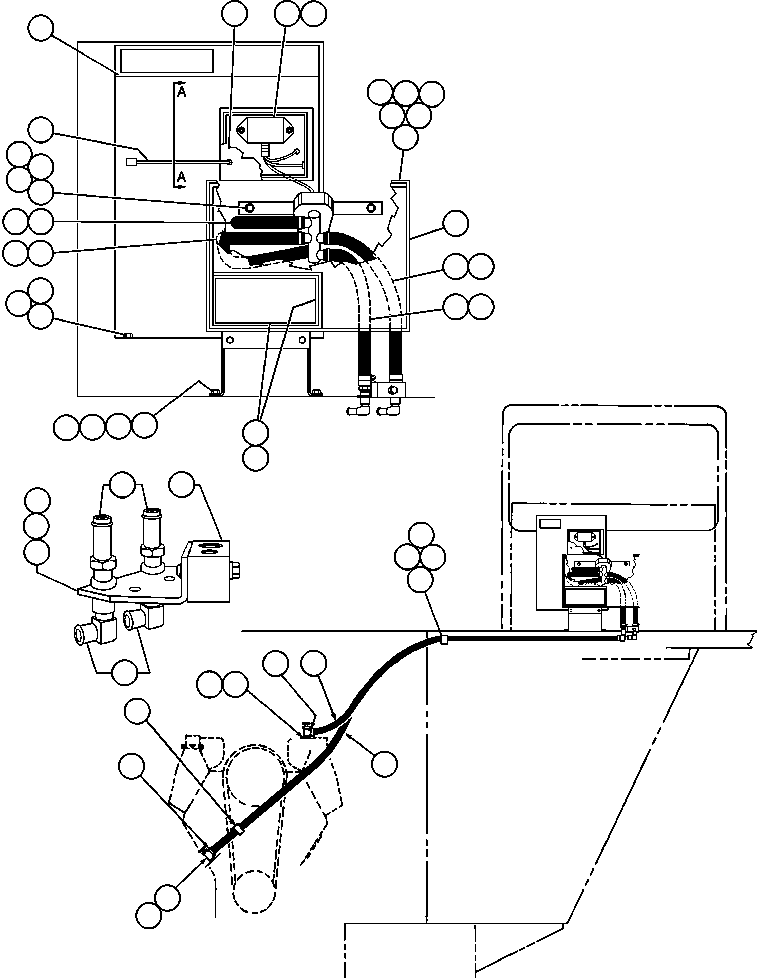 A
A