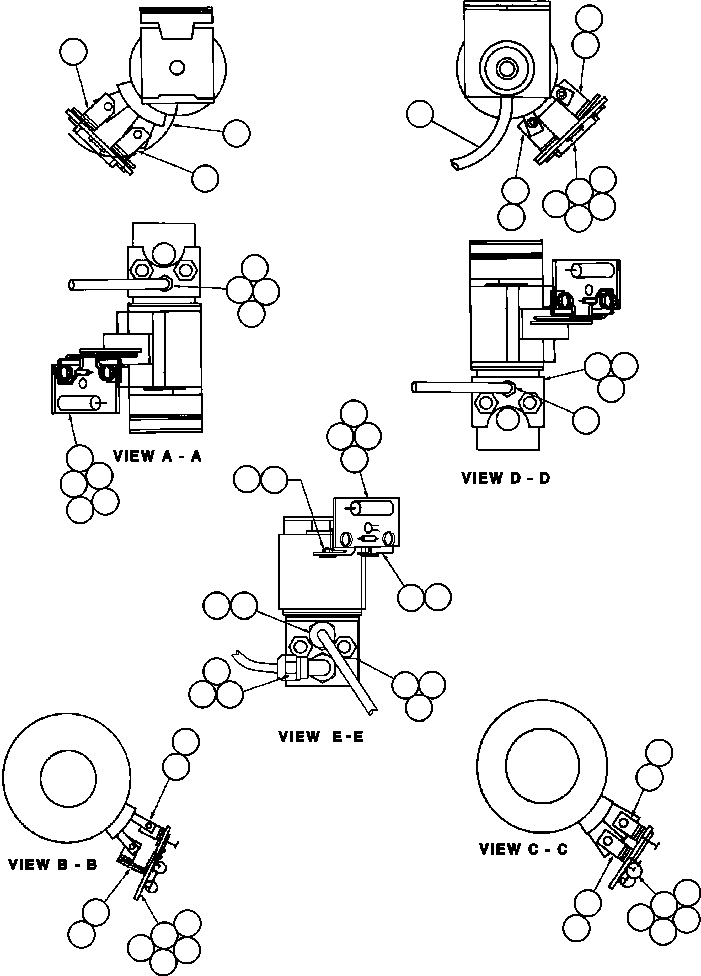 VIEW A - A

VIEW D - D

VIEW E - E

VIEW B - B

VIEW C - C