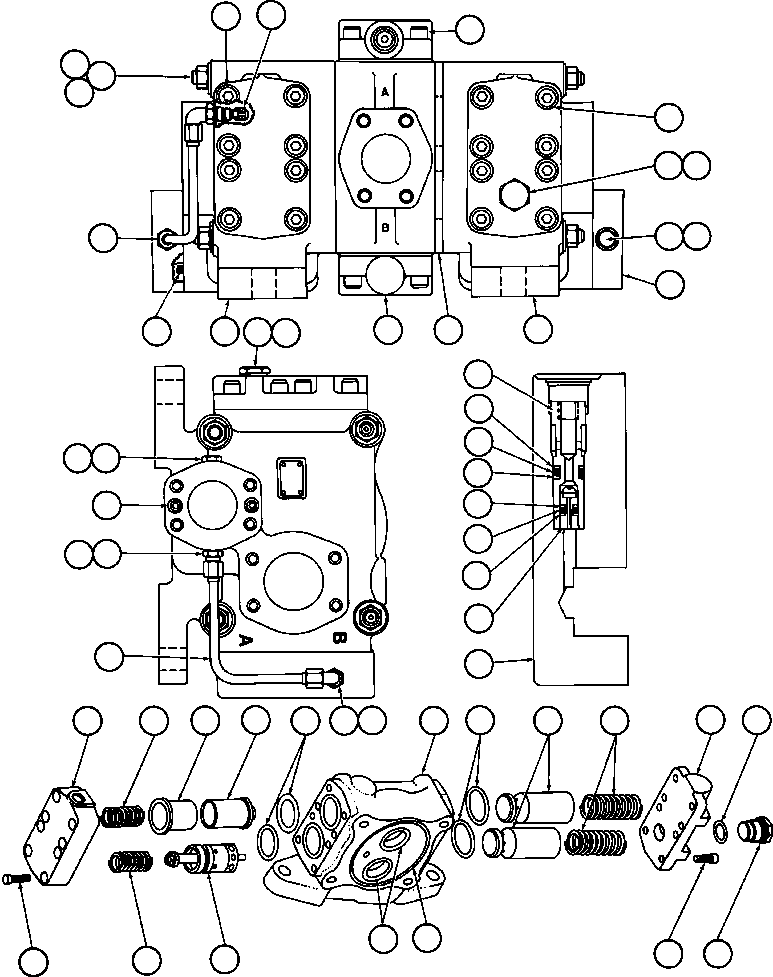 A
B
A
B